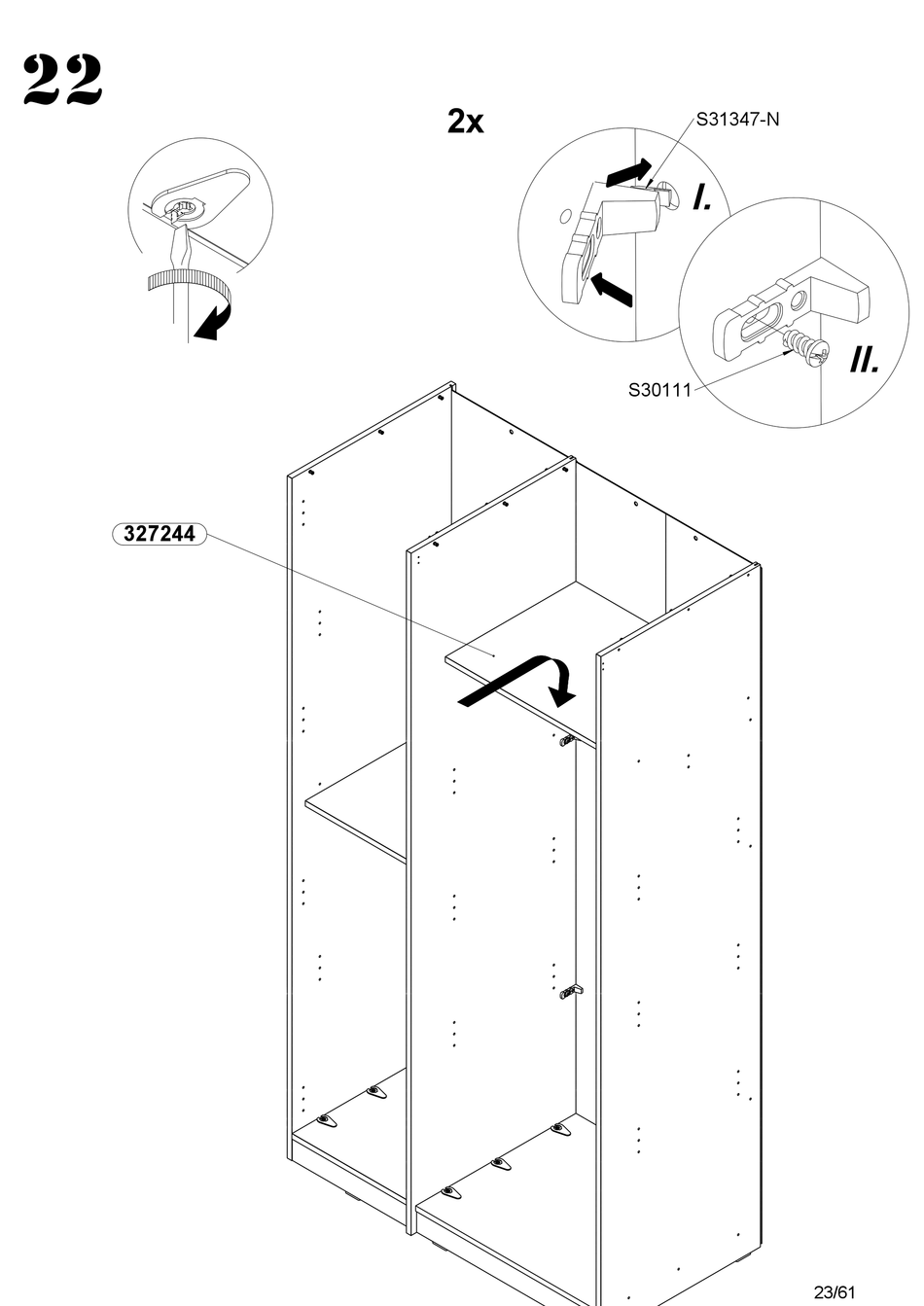 22

2x

S31347-N

I.

II.

S30111

327244

23/61