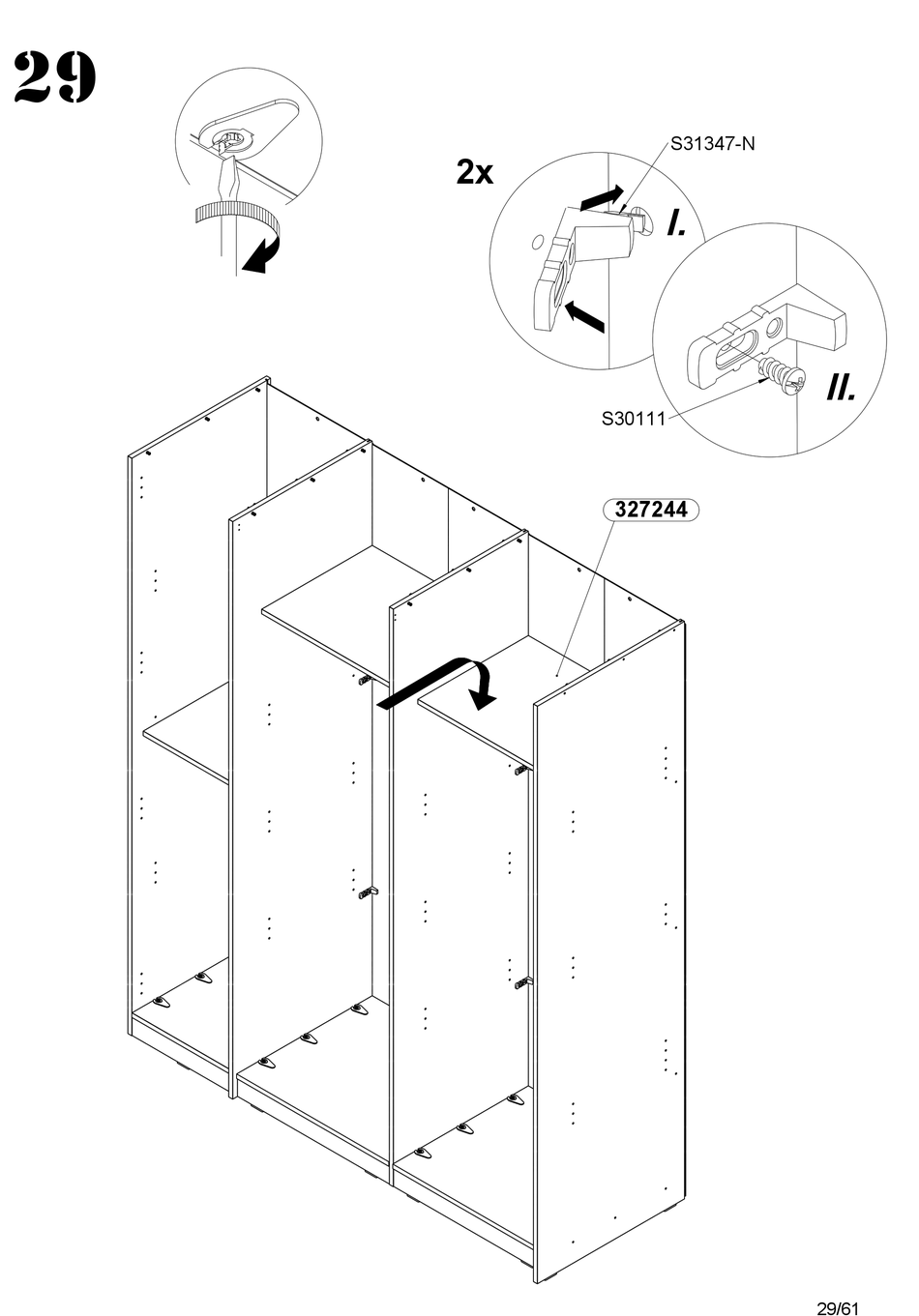 29

2x

S31347-N

I.

II.

S30111

327244

29/61