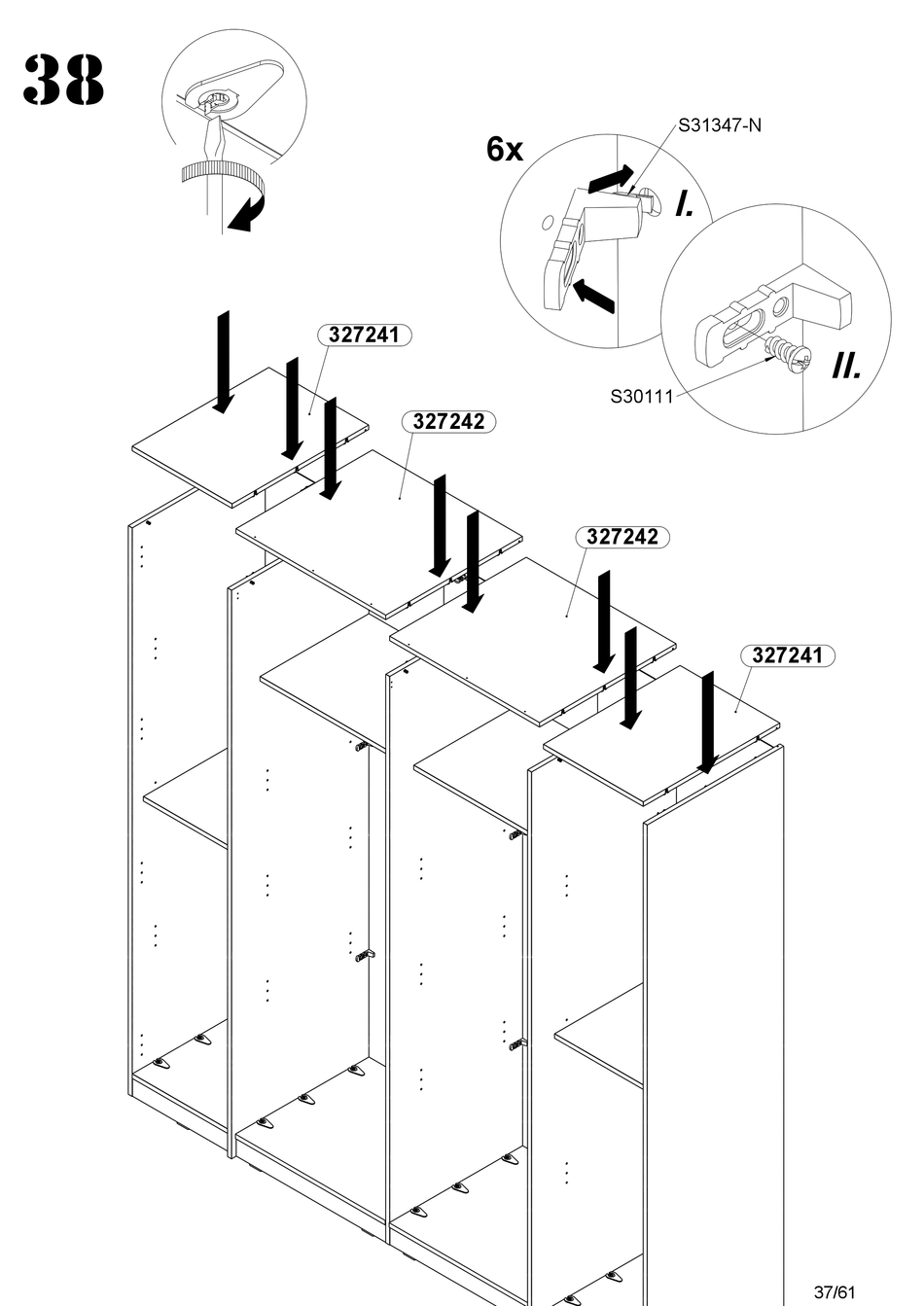 38

6x

S31347-N

I.

II.

S30111

327241

327242

327242

327241

37/61