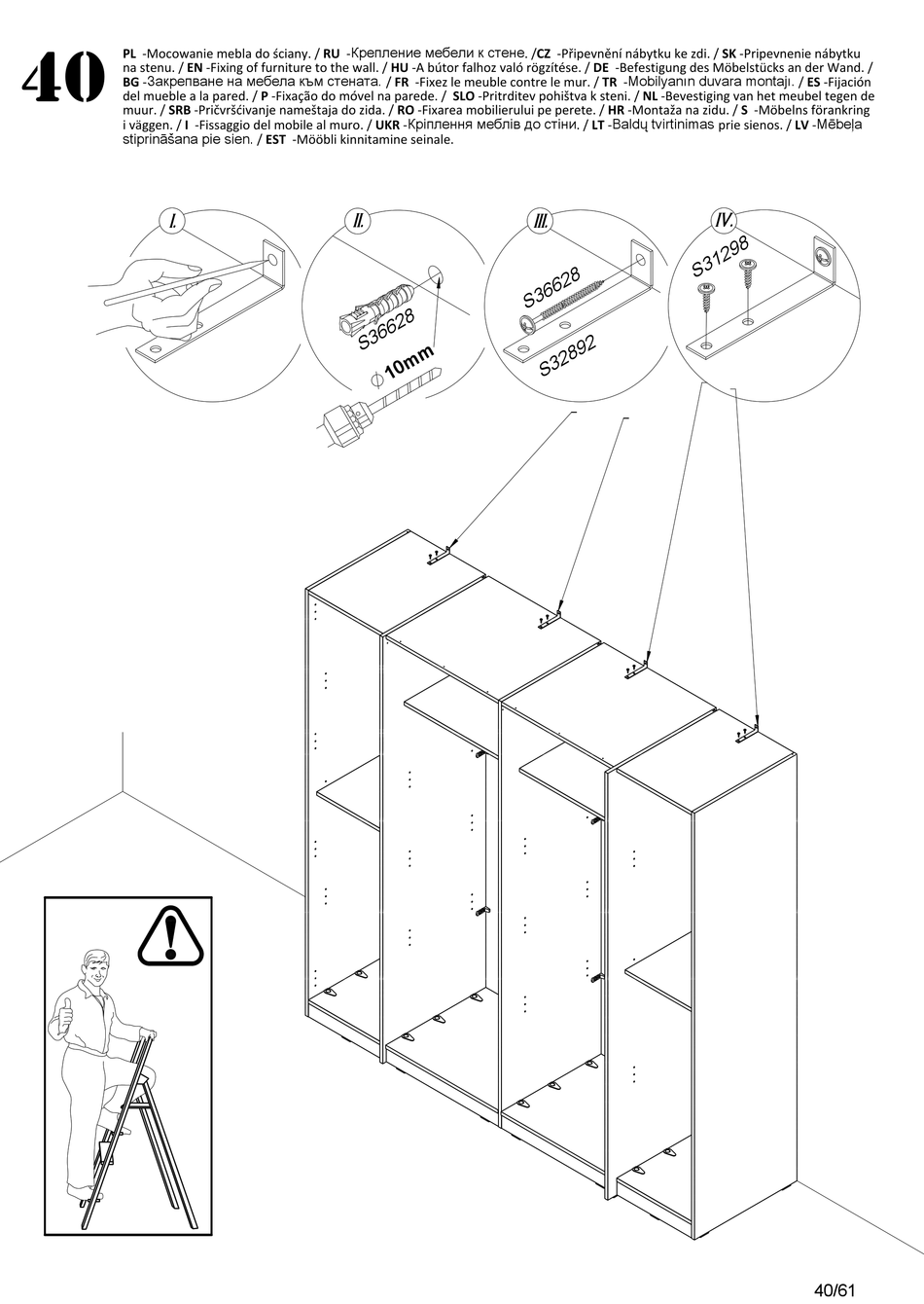 40

PL -Mocowanie mebla do ściany. / RU -Крепление мебели к стене. /CZ -Připevnění nábytku ke zdi. / SK -Pripevnenie nábytku na stenu. / EN -Fixing of furniture to the wall. / HU -A bútor falhoz való rögzítése. / DE -Befestigung des Möbelstücks an der Wand. / BG -Закрепване на мебела към стената. / FR -Fixez le meuble contre le mur. / TR -Mobilyanın duvara montajı. / ES -Fijación del mueble a la pared. / P -Fixação do móvel na parede. / SLO -Pritrditev pohištva k steni. / NL -Bevestiging van het meubel tegen de muur. / SRB -Pričvršćivanje nameštaja do zida. / RO -Fixarea mobilierului pe perete. / HR -Montaža na zidu. / S -Möbelns förankring i väggen. / I -Fissaggio del mobile al muro. / UKR -Кріплення меблів до стіни. / LT -Baldų tvirtinimas prie sienos. / LV -Mēbeļa stiprināšana pie sien. / EST -Mööbli kinnitamine seinale.

I.

II.

S36628

10mm

III.

S36628

S32892

IV.

S31298

40/61