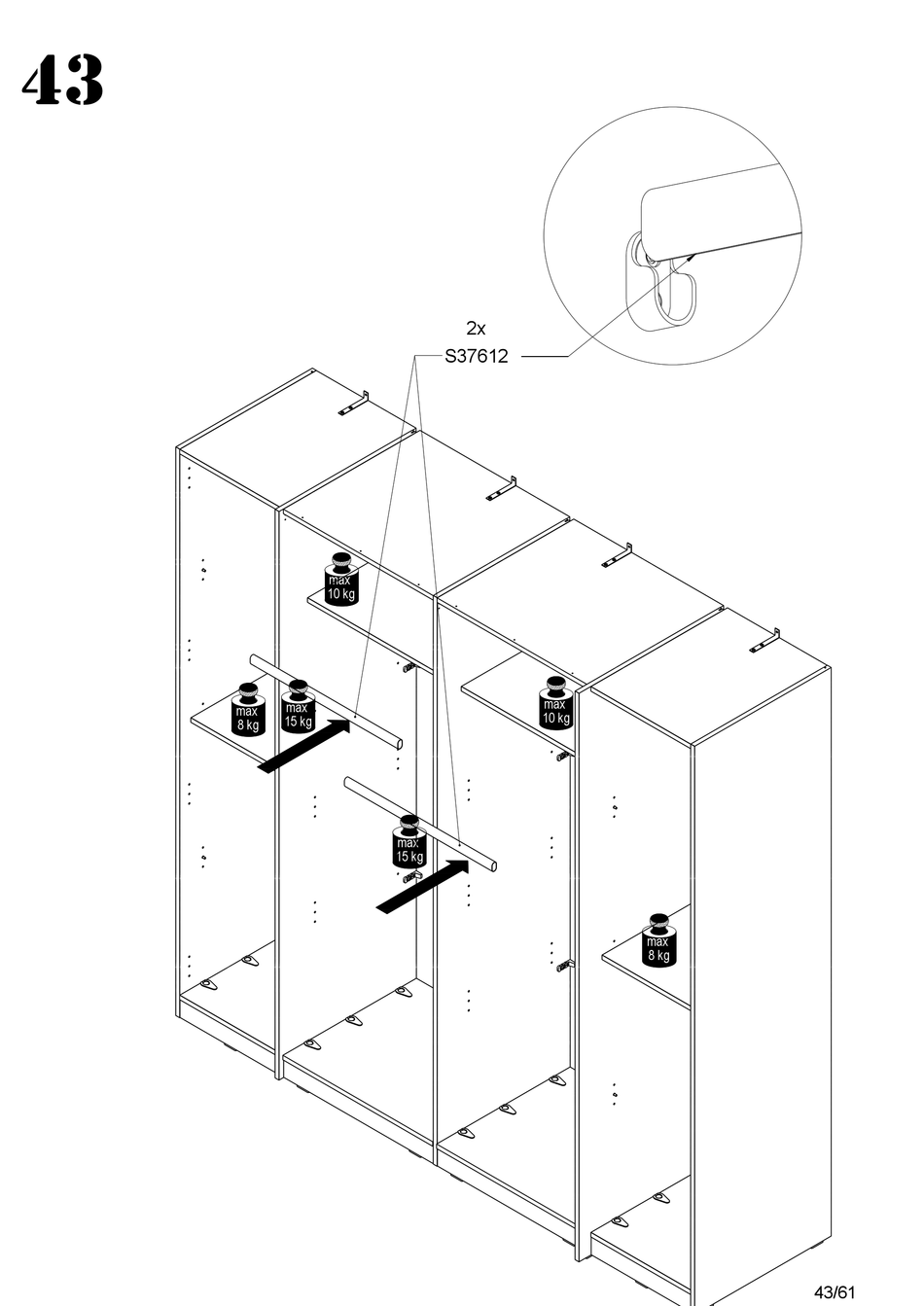 43

2x
S37612

max
10 kg

max
8 kg

max
15 kg

max
10 kg

max
15 kg

max
8 kg

43/61