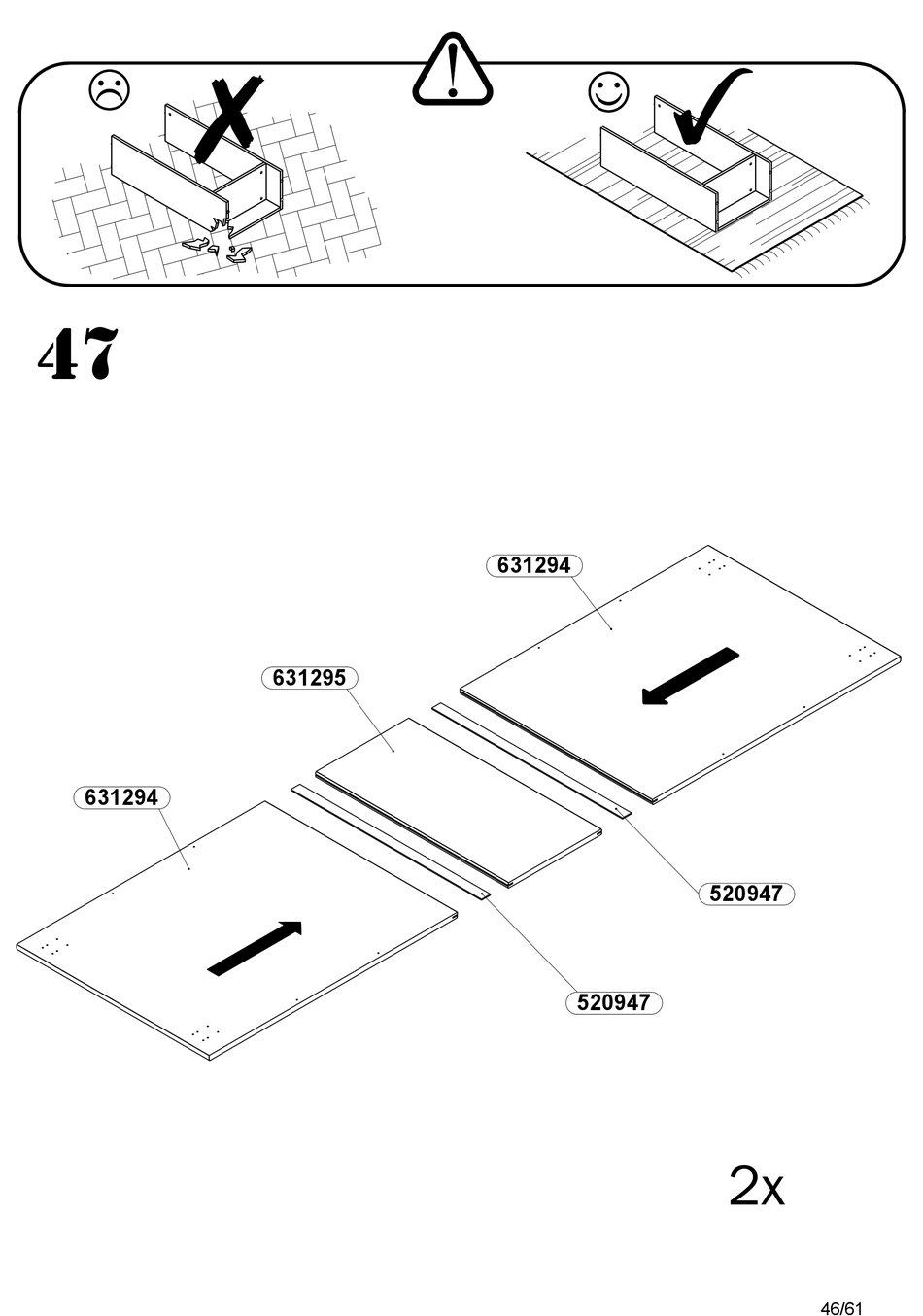 47

631294

631295

631294

520947

520947

2x

46/61