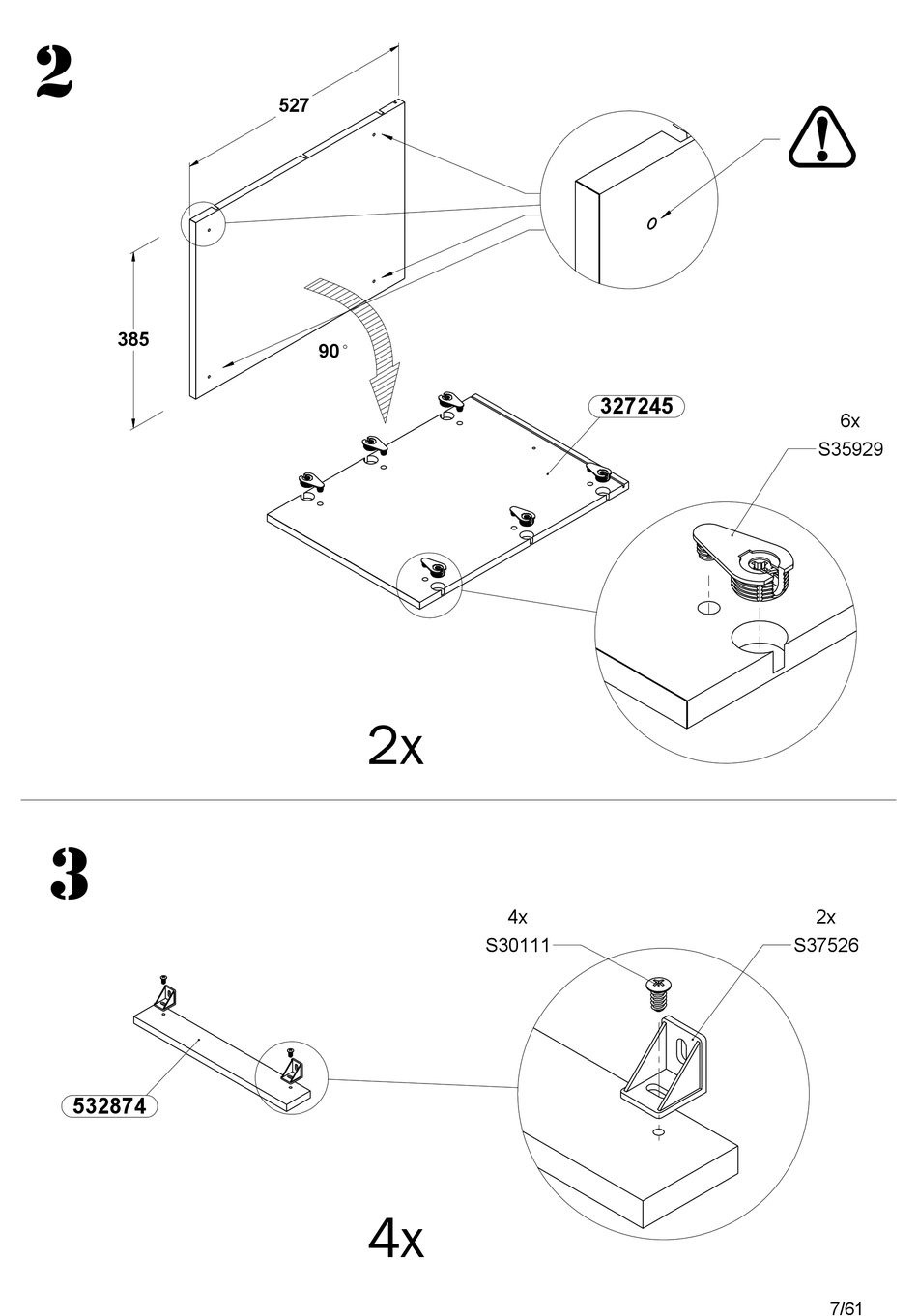 2

527

385

90°

327245

6x
S35929

2x

3

4x
S30111

2x
S37526

532874

4x

7/61