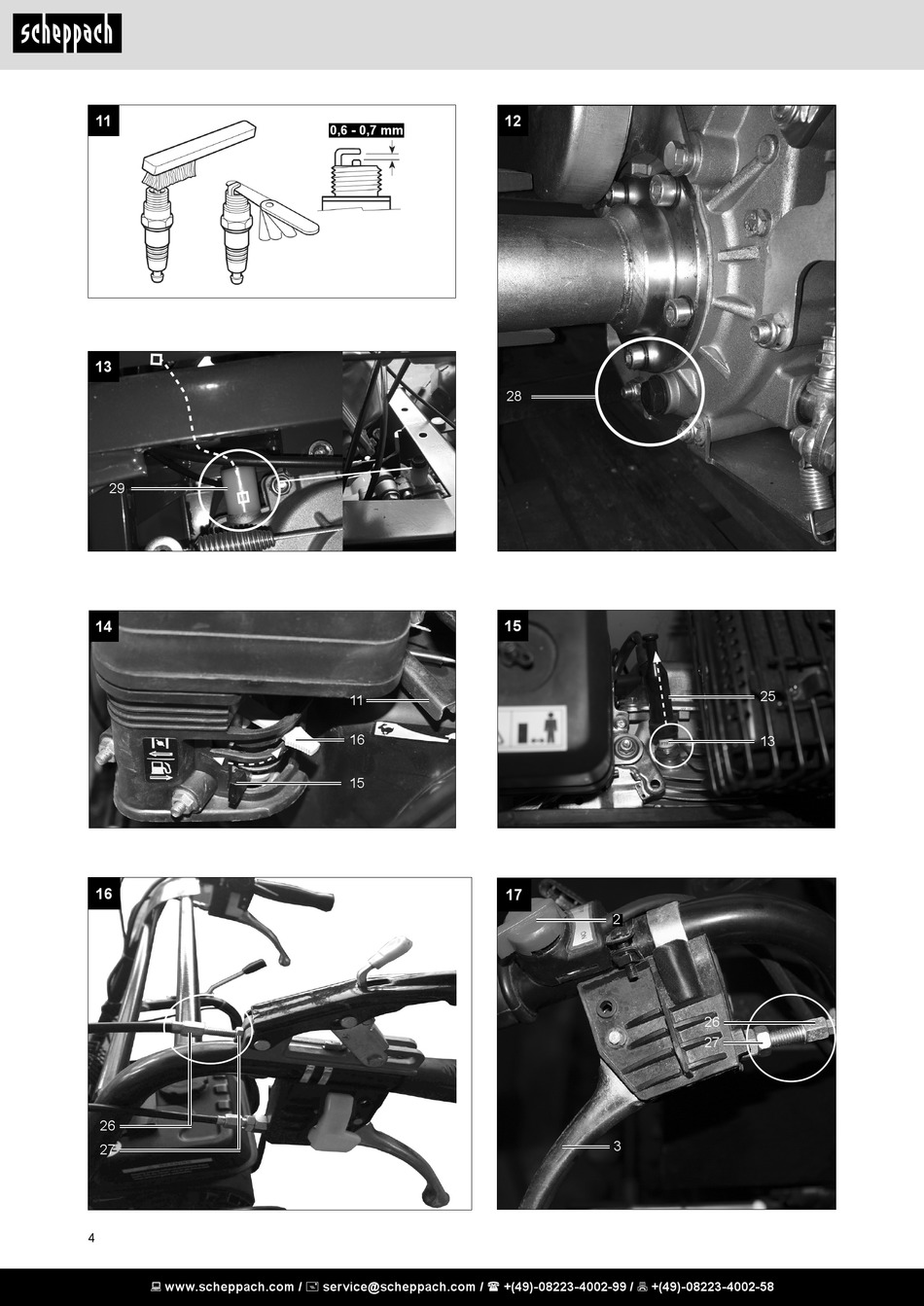 scheppach

11

0,6 - 0,7 mm

12

28

13

29

14

11

16

15

15

25

13

16

26

27

17

2

26

27

3

4

www.scheppach.com / service@scheppach.com / +(49)-08223-4002-99 / +(49)-08223-4002-58