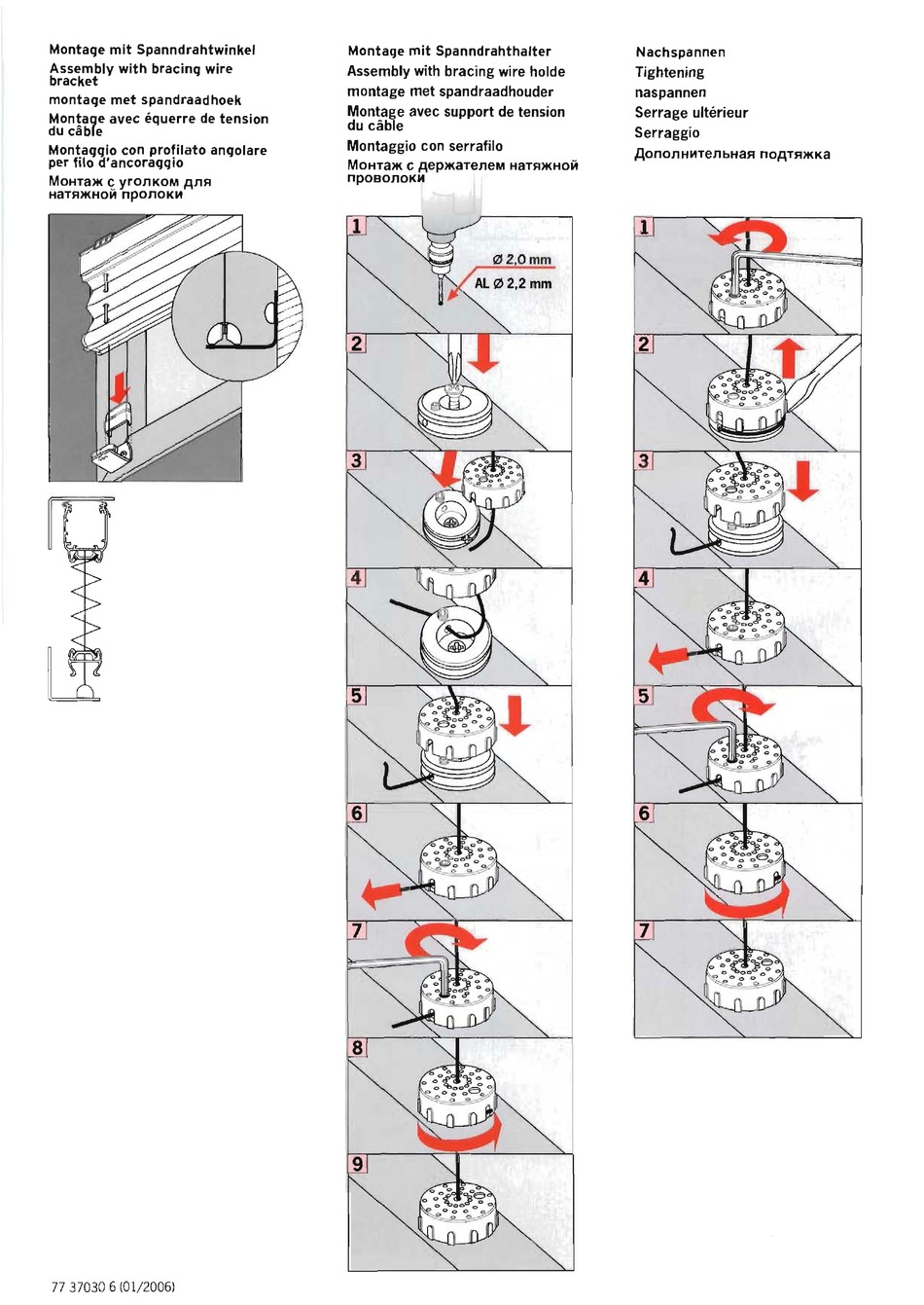 Montage mit Spanndrahtwinkel
Assembly with bracing wire bracket
montage met spandraadhoek
Montage avec équerre de tension du câble
Montaggio con profilato angolare per filo d'ancoraggio
Монтаж с уголком для натяжной пролоки

Montage mit Spanndrahthalter
Assembly with bracing wire holde
montage met spandraadhouder
Montage avec support de tension du câble
Montaggio con serrafilo
Монтаж с держателем натяжной проволоки

1
Ø 2,0 mm
AL Ø 2,2 mm
2
3
4
5
6
7
8
9

Nachspannen
Tightening
naspannen
Serrage ultérieur
Serraggio
Дополнительная подтяжка

1
2
3
4
5
6
7

77 37030 6 (01/2006)