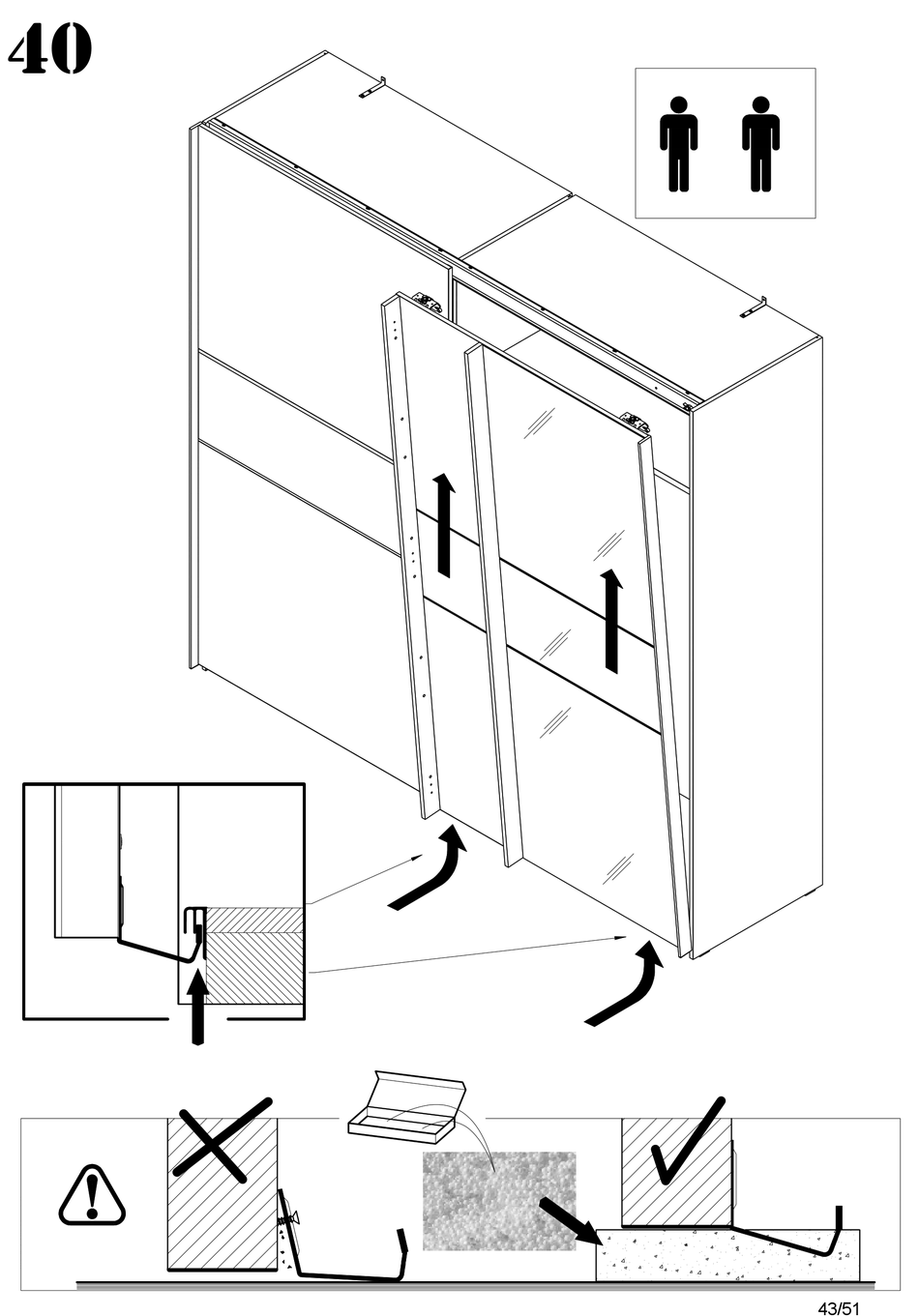 40

43/51