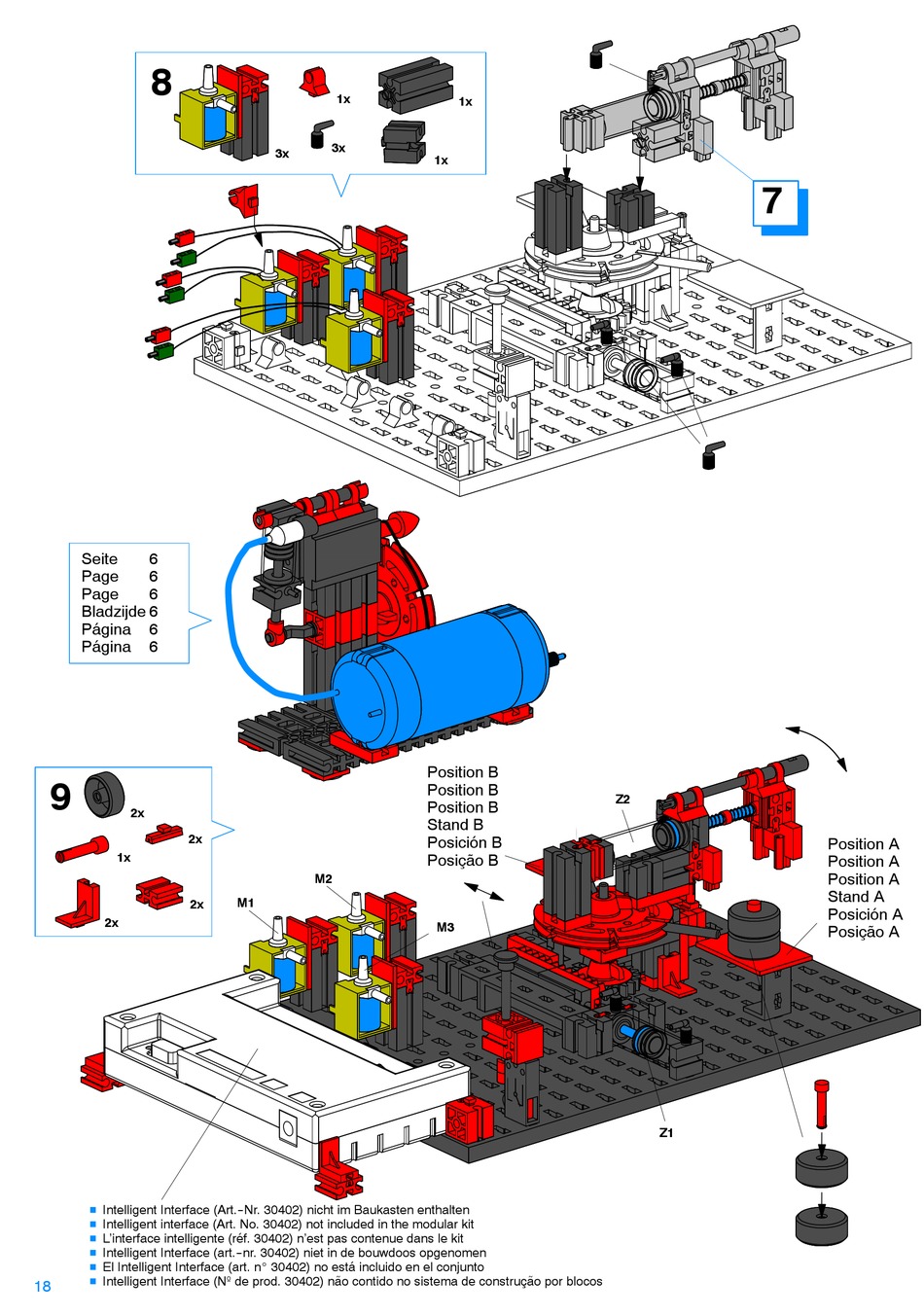 8

1x

1x

3x

3x

1x

7

Seite 6
Page 6
Page 6
Bladzijde 6
Página 6
Página 6

9

2x

2x

1x

2x

2x

Position B
Position B
Position B
Stand B
Posición B
Posição B

Z2

Position A
Position A
Position A
Stand A
Posición A
Posição A

M1

M2

M3

Z1

■ Intelligent Interface (Art.-Nr. 30402) nicht im Baukasten enthalten
■ Intelligent interface (Art. No. 30402) not included in the modular kit
■ L'interface intelligente (réf. 30402) n'est pas contenue dans le kit
■ Intelligent Interface (art.-nr. 30402) niet in de bouwdoos opgenomen
■ El Intelligent Interface (art. n° 30402) no está incluido en el conjunto
■ Intelligent Interface (N° de prod. 30402) não contido no sistema de construção por blocos

18