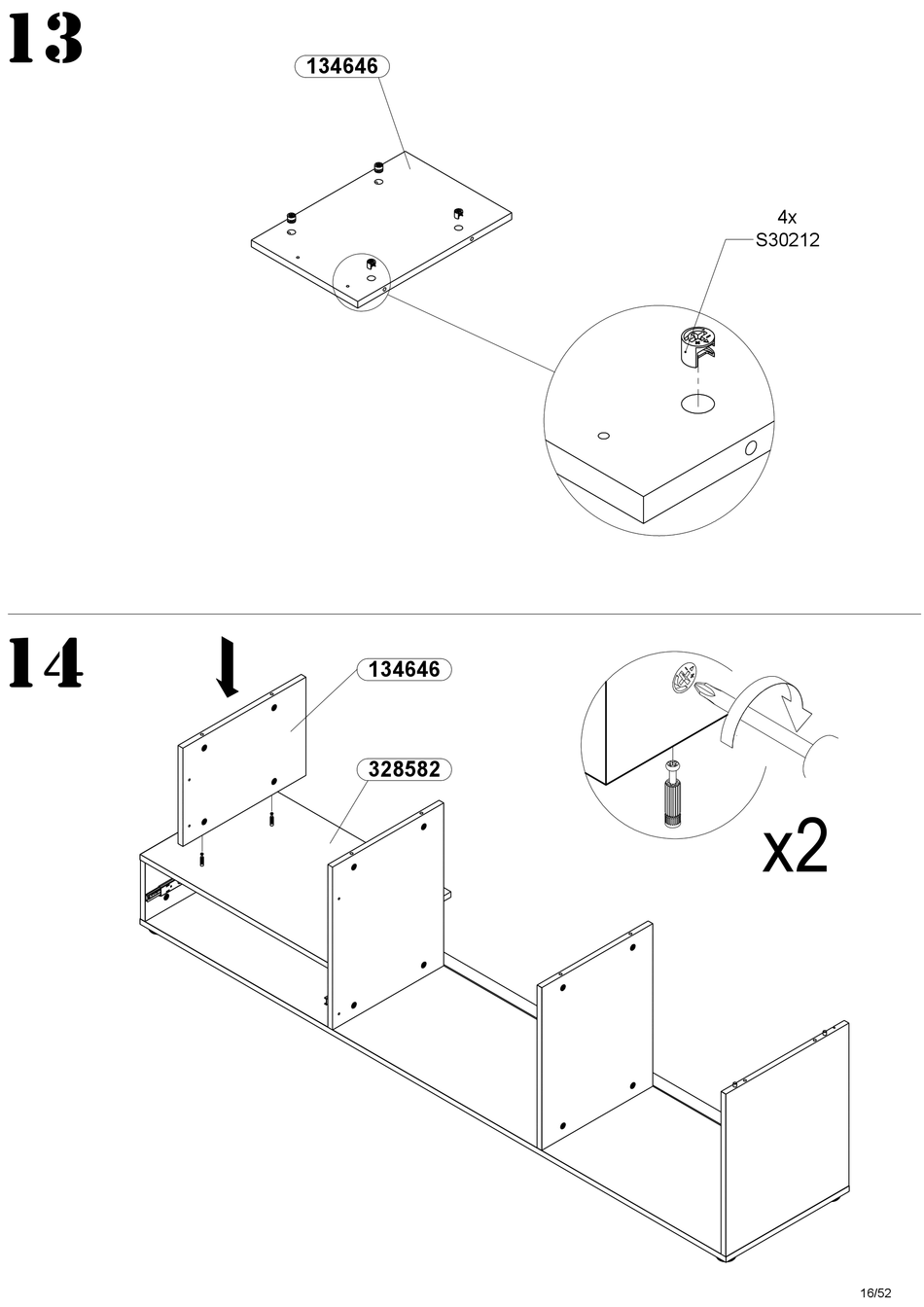 13

134646

4x
S30212

14

134646

328582

x2

16/52