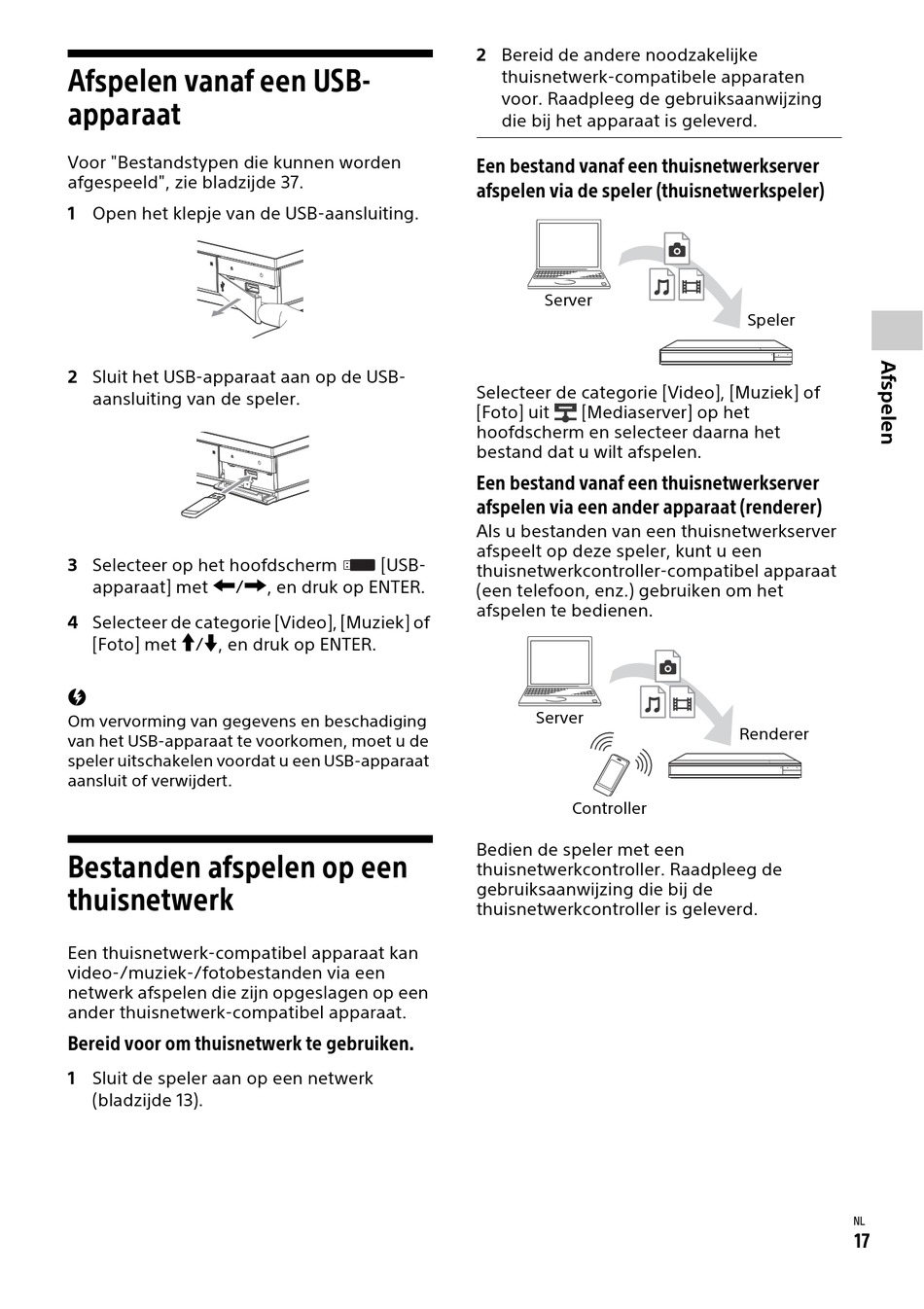 Afspelen vanaf een USB-apparaat

Voor "Bestandstypen die kunnen worden afgespeeld", zie bladzijde 37.

1 Open het klepje van de USB-aansluiting.

2 Sluit het USB-apparaat aan op de USB-aansluiting van de speler.

3 Selecteer op het hoofdscherm [USB-apparaat] met ←/→, en druk op ENTER.

4 Selecteer de categorie [Video], [Muziek] of [Foto] met ↑/↓, en druk op ENTER.

Om vervorming van gegevens en beschadiging van het USB-apparaat te voorkomen, moet u de speler uitschakelen voordat u een USB-apparaat aansluit of verwijdert.

Bestanden afspelen op een thuisnetwerk

Een thuisnetwerk-compatibel apparaat kan video-/muziek-/fotobestanden via een netwerk afspelen die zijn opgeslagen op een ander thuisnetwerk-compatibel apparaat.

Bereid voor om thuisnetwerk te gebruiken.

1 Sluit de speler aan op een netwerk (bladzijde 13).

2 Bereid de andere noodzakelijke thuisnetwerk-compatibele apparaten voor. Raadpleeg de gebruiksaanwijzing die bij het apparaat is geleverd.

Een bestand vanaf een thuisnetwerkserver afspelen via de speler (thuisnetwerkspeler)

Server
Speler

Selecteer de categorie [Video], [Muziek] of [Foto] uit [Mediaserver] op het hoofdscherm en selecteer daarna het bestand dat u wilt afspelen.

Een bestand vanaf een thuisnetwerkserver afspelen via een ander apparaat (renderer)
Als u bestanden van een thuisnetwerkserver afspeelt op deze speler, kunt u een thuisnetwerkcontroller-compatibel apparaat (een telefoon, enz.) gebruiken om het afspelen te bedienen.

Server
Renderer
Controller

Bedien de speler met een thuisnetwerkcontroller. Raadpleeg de gebruiksaanwijzing die bij de thuisnetwerkcontroller is geleverd.

Afspelen

NL
17