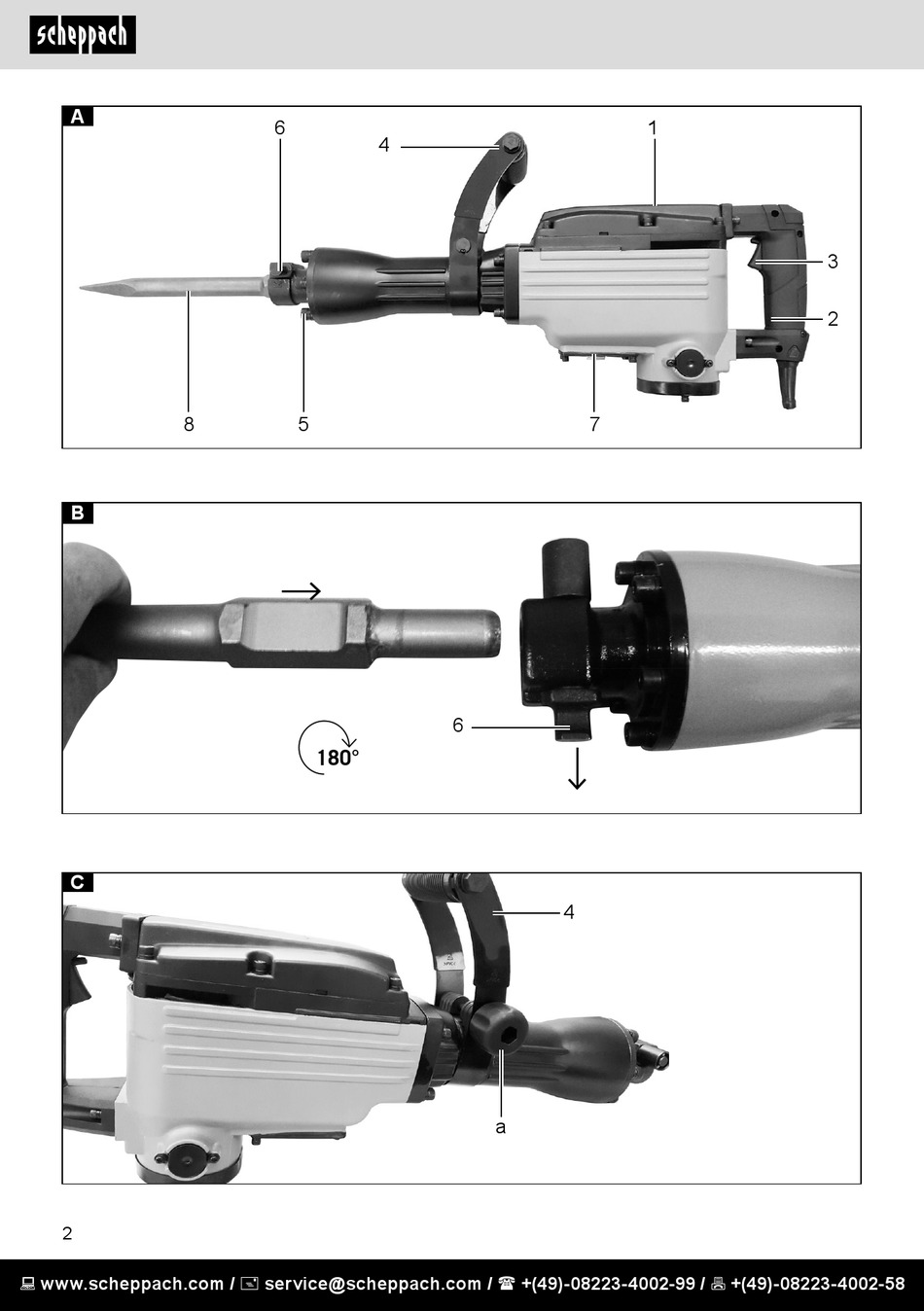 scheppach

A

6
4
1
3
2
8
5
7

B

180°
6

C

4
a

2

www.scheppach.com / service@scheppach.com / +(49)-08223-4002-99 / +(49)-08223-4002-58