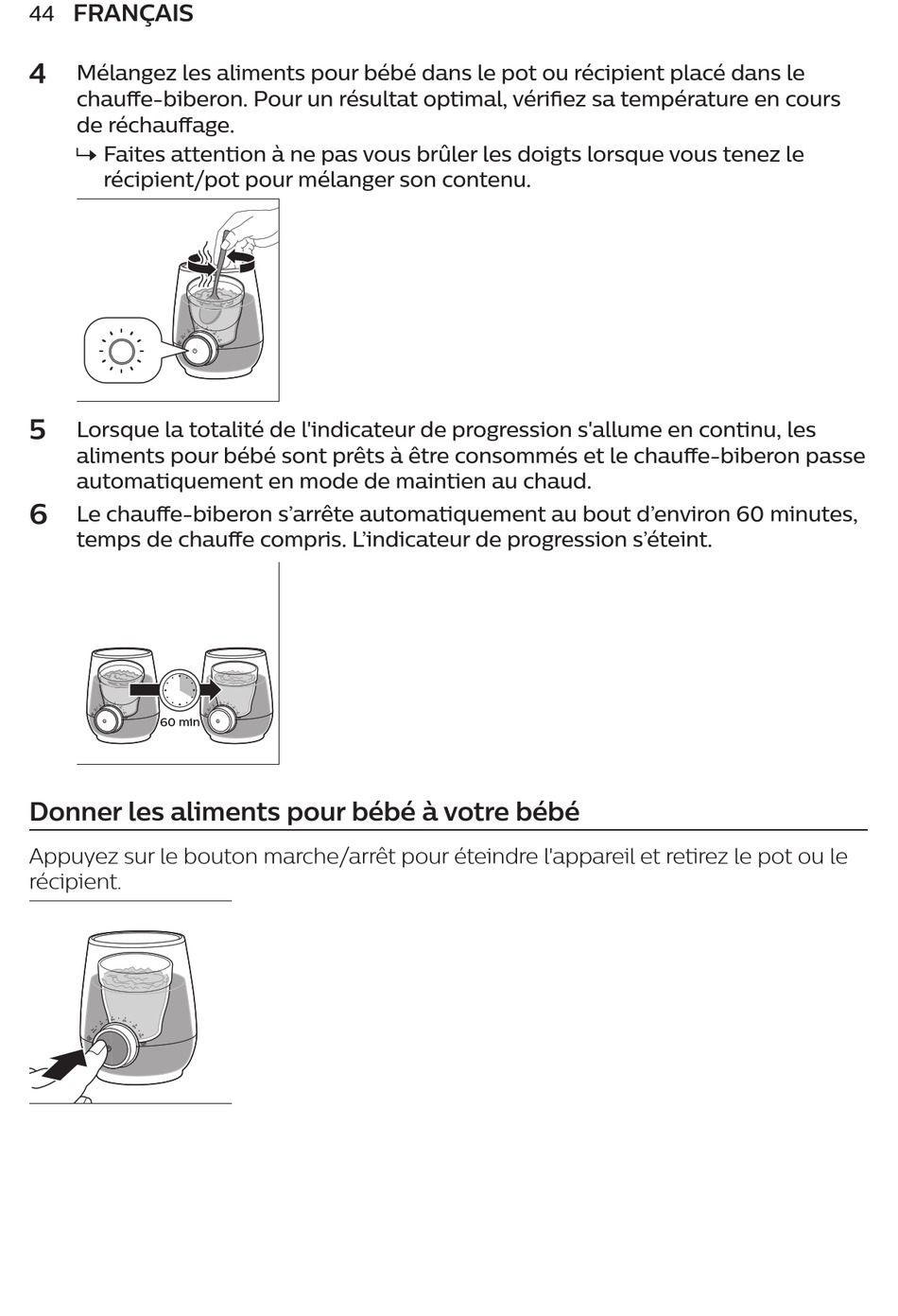 44 FRANÇAIS

4 Mélangez les aliments pour bébé dans le pot ou récipient placé dans le chauffe-biberon. Pour un résultat optimal, vérifiez sa température en cours de réchauffage.

↳ Faites attention à ne pas vous brûler les doigts lorsque vous tenez le récipient/pot pour mélanger son contenu.

5 Lorsque la totalité de l'indicateur de progression s'allume en continu, les aliments pour bébé sont prêts à être consommés et le chauffe-biberon passe automatiquement en mode de maintien au chaud.

6 Le chauffe-biberon s'arrête automatiquement au bout d'environ 60 minutes, temps de chauffe compris. L'indicateur de progression s'éteint.

60 min

Donner les aliments pour bébé à votre bébé

Appuyez sur le bouton marche/arrêt pour éteindre l'appareil et retirez le pot ou le récipient.