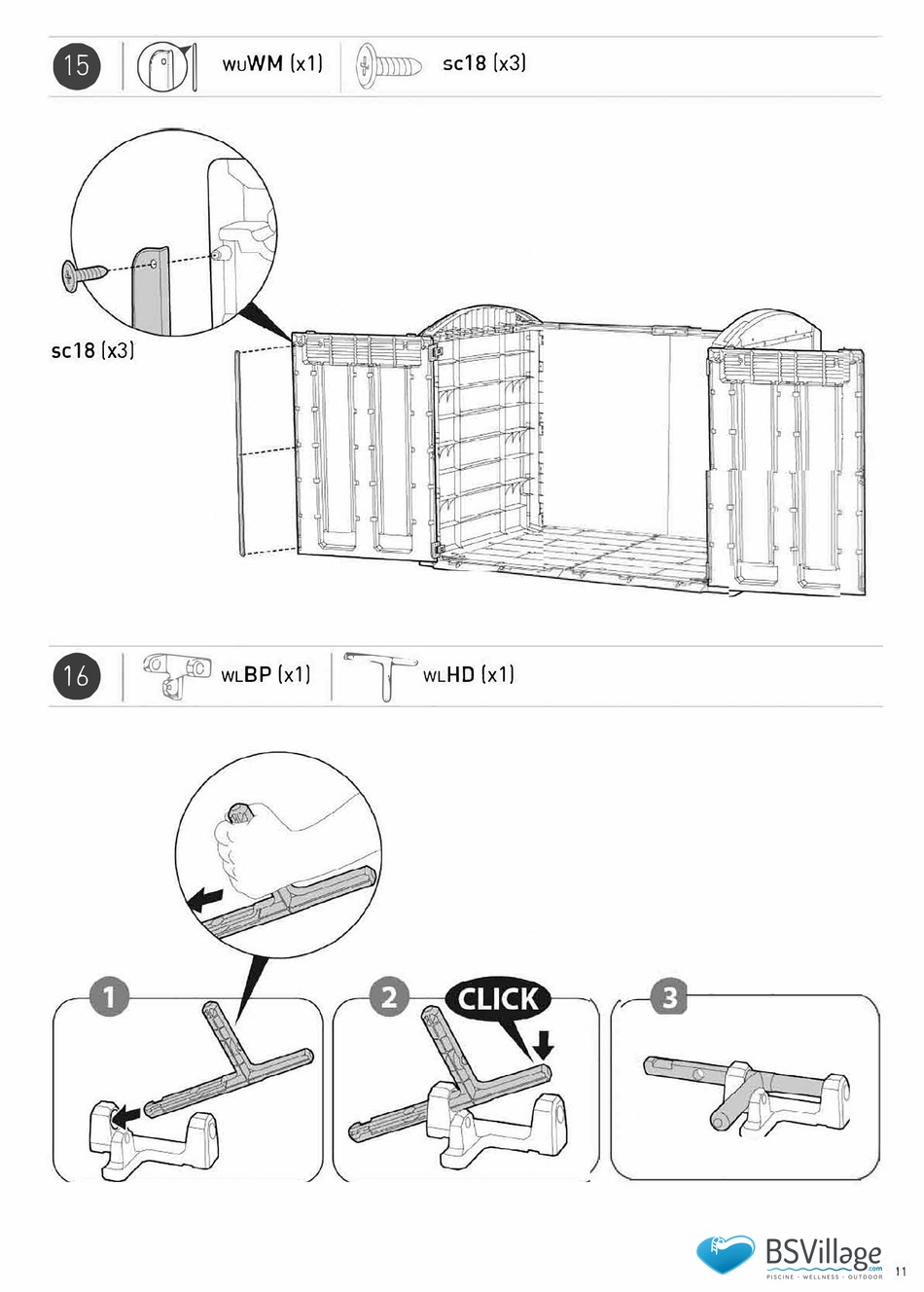 15

WUWM (x1)

sc18 (x3)

sc18 (x3)

16

WLBP (x1)

WLHD (x1)

1

2

CLICK

3

BSVillage.com
PISCINE · WELLNESS · OUTDOOR

11