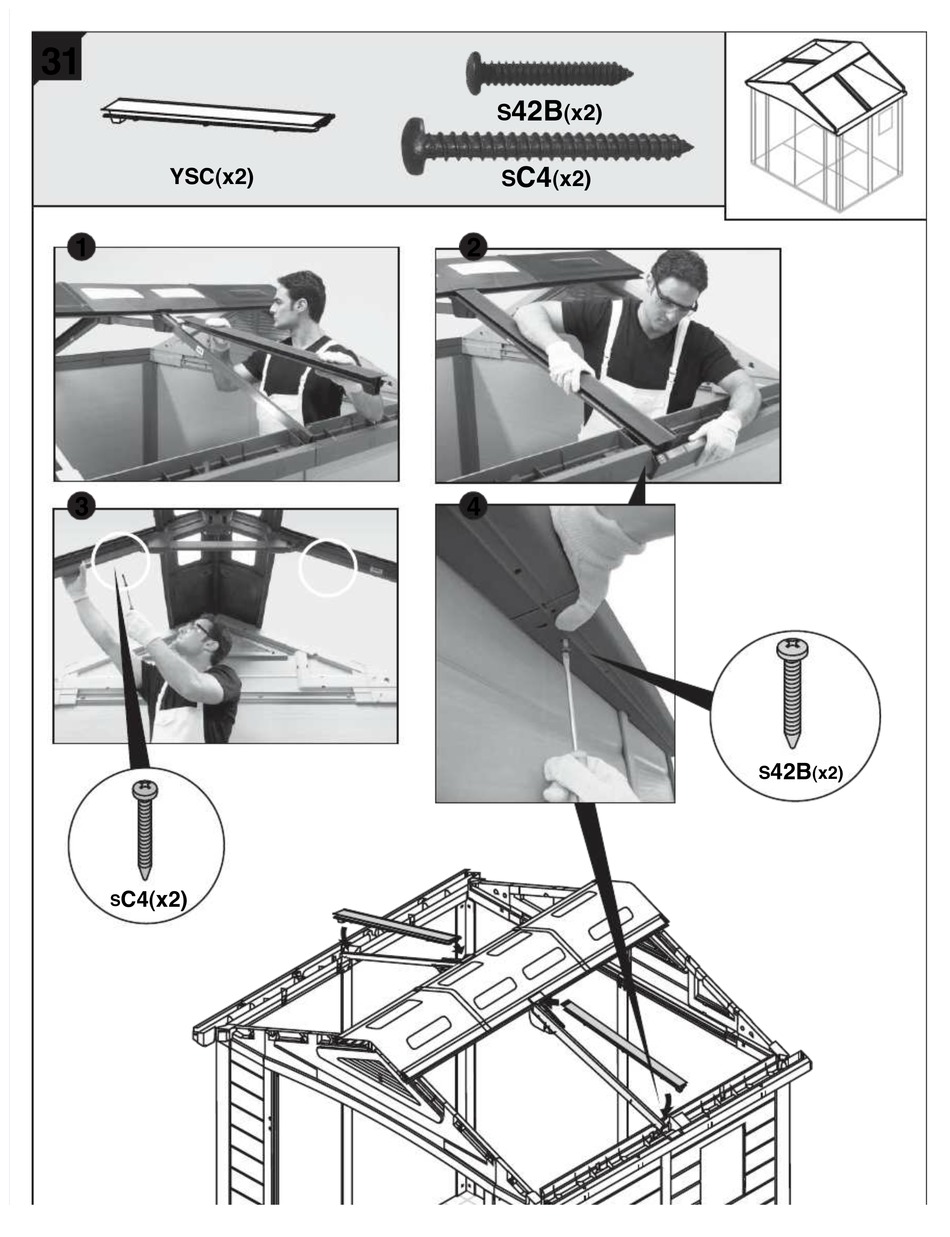 31

YSC(x2)

S42B(x2)

SC4(x2)

1

2

3

4

S42B(x2)

SC4(x2)