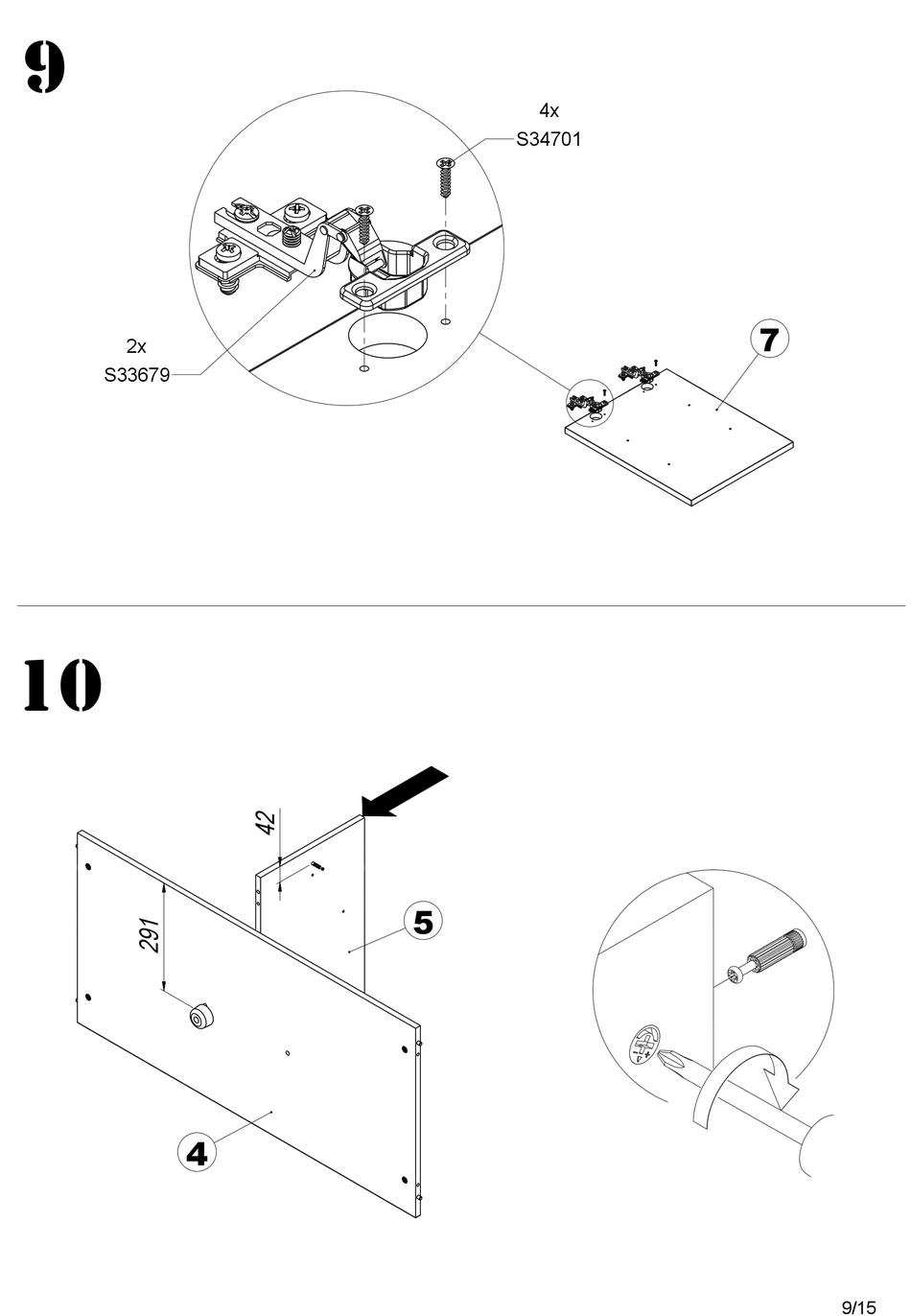 9

4x
S34701

2x
S33679

7

10

42

291

5

4

9/15