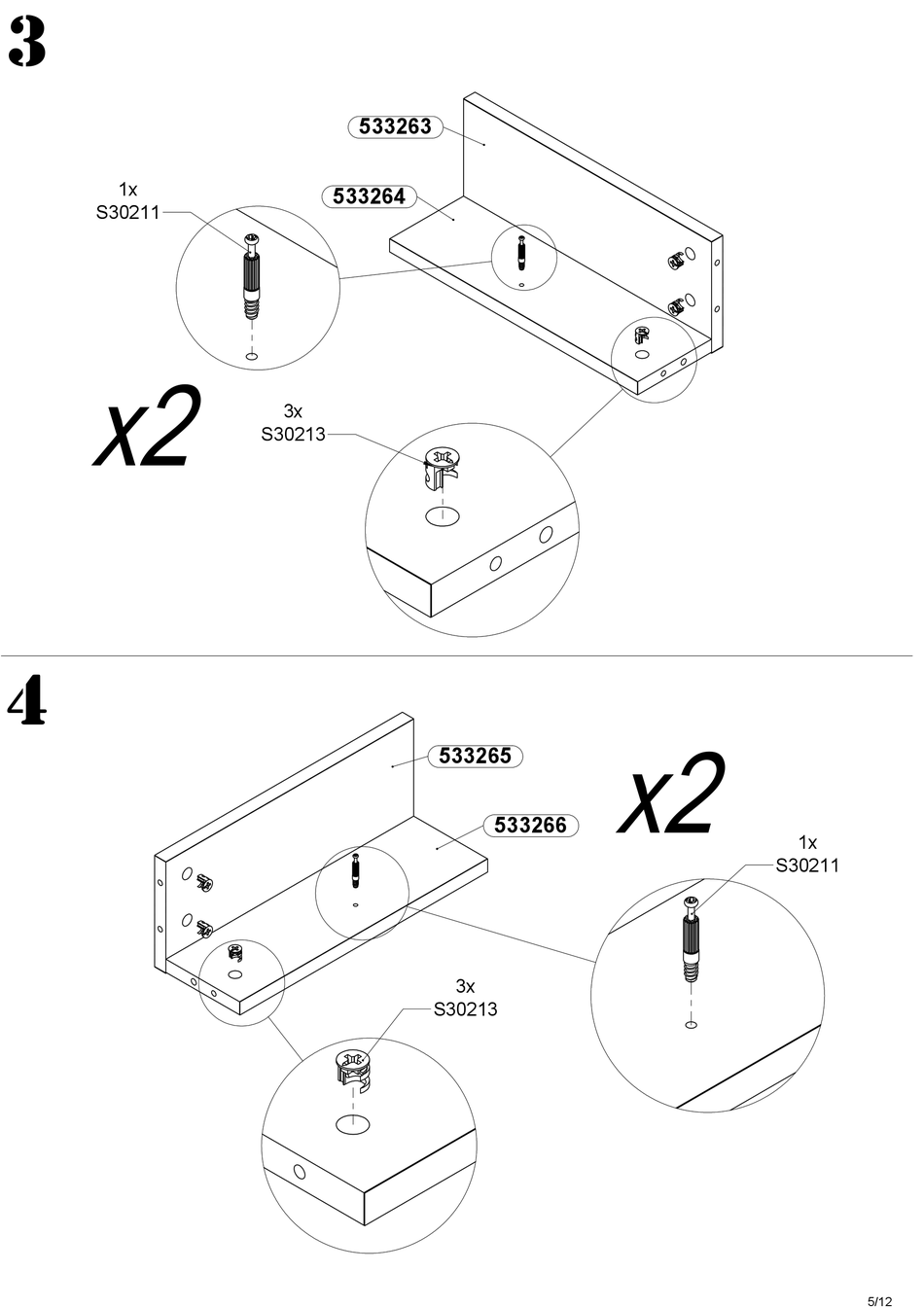 3

533263

533264

1x
S30211

x2

3x
S30213

4

533265

533266

x2

1x
S30211

3x
S30213

5/12