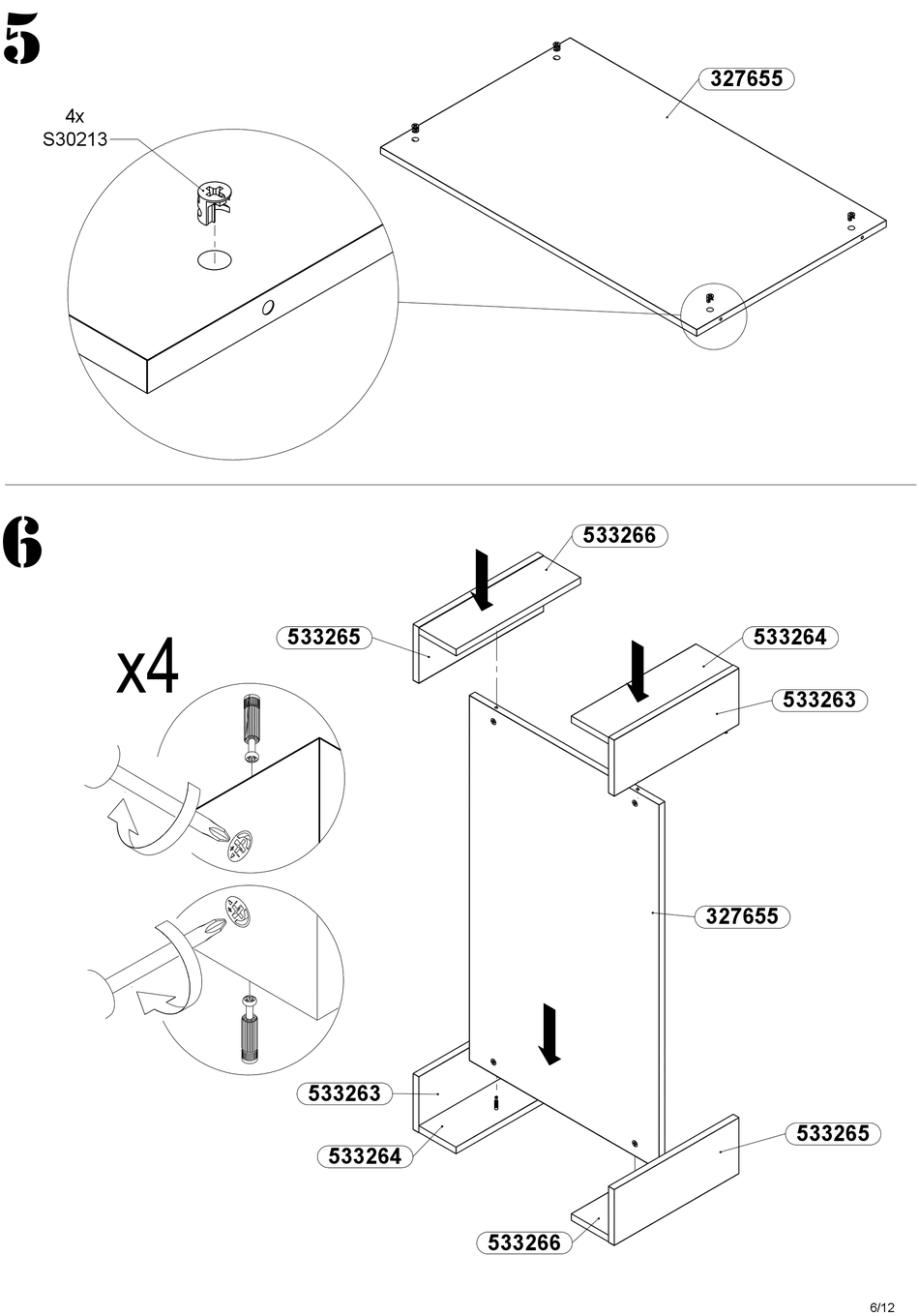 5

4x
S30213

327655

6

x4

533266

533265

533264

533263

327655

533263

533264

533265

533266

6/12