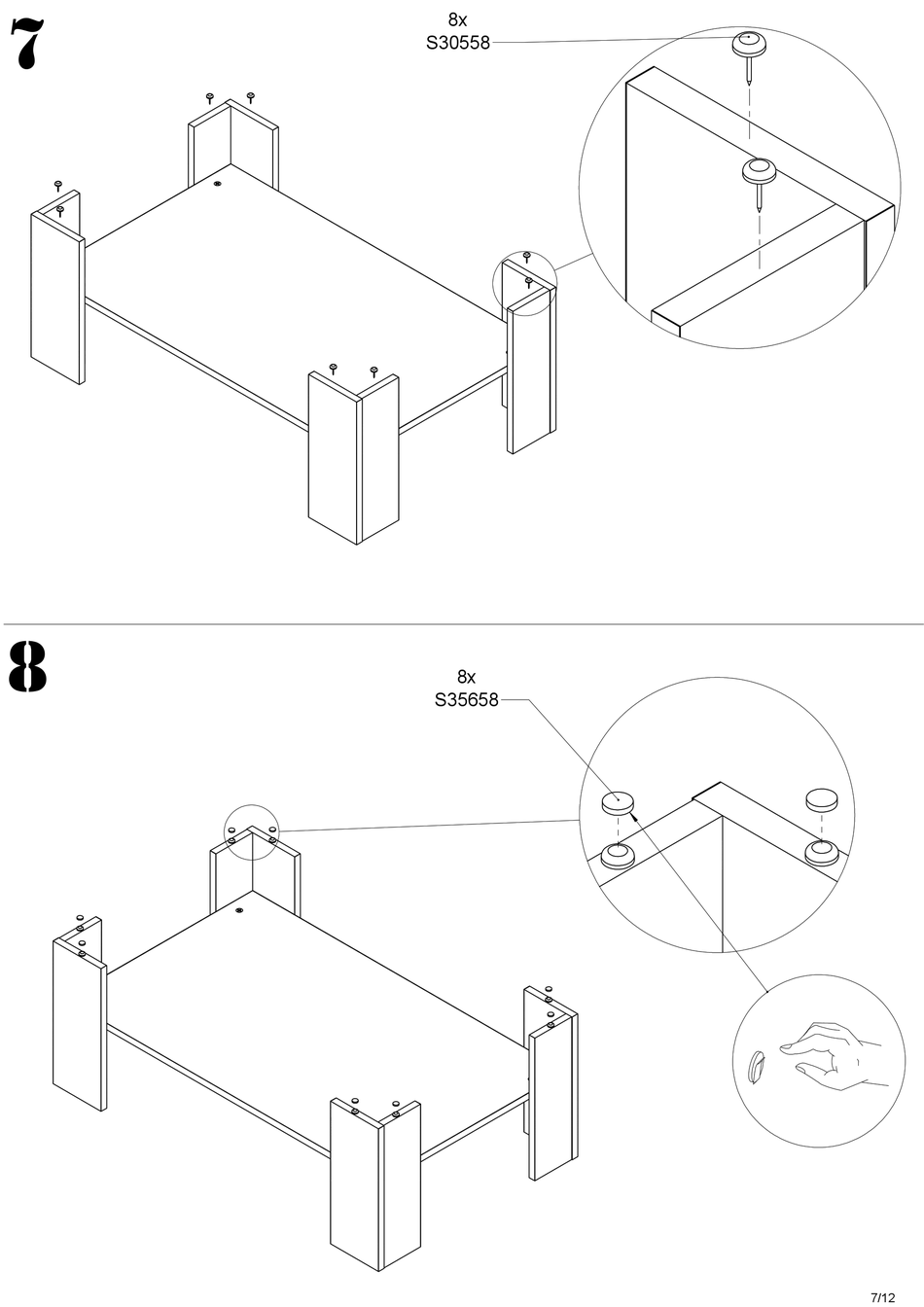 7

8x
S30558

8

8x
S35658

7/12