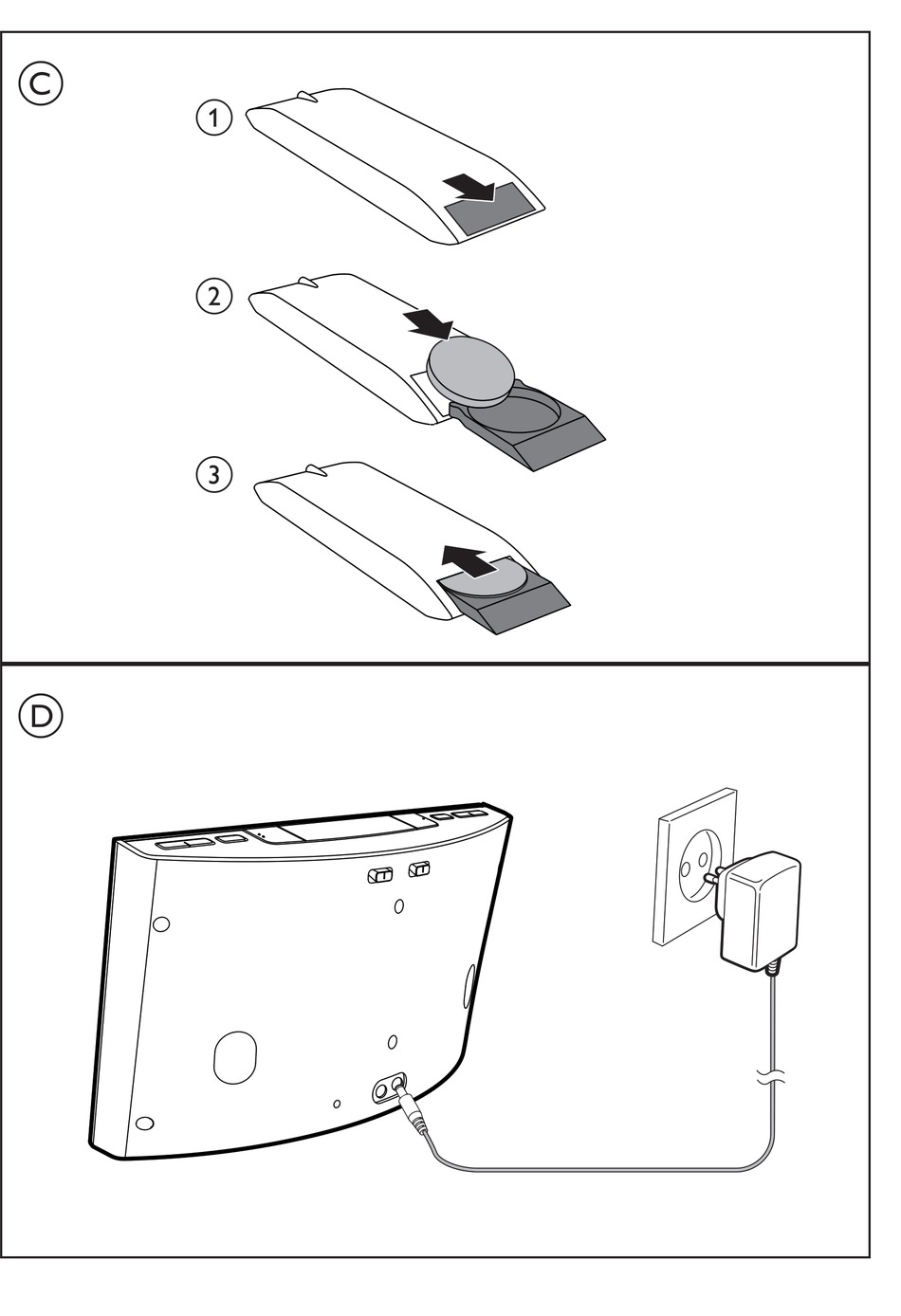 C
1
2
3
D