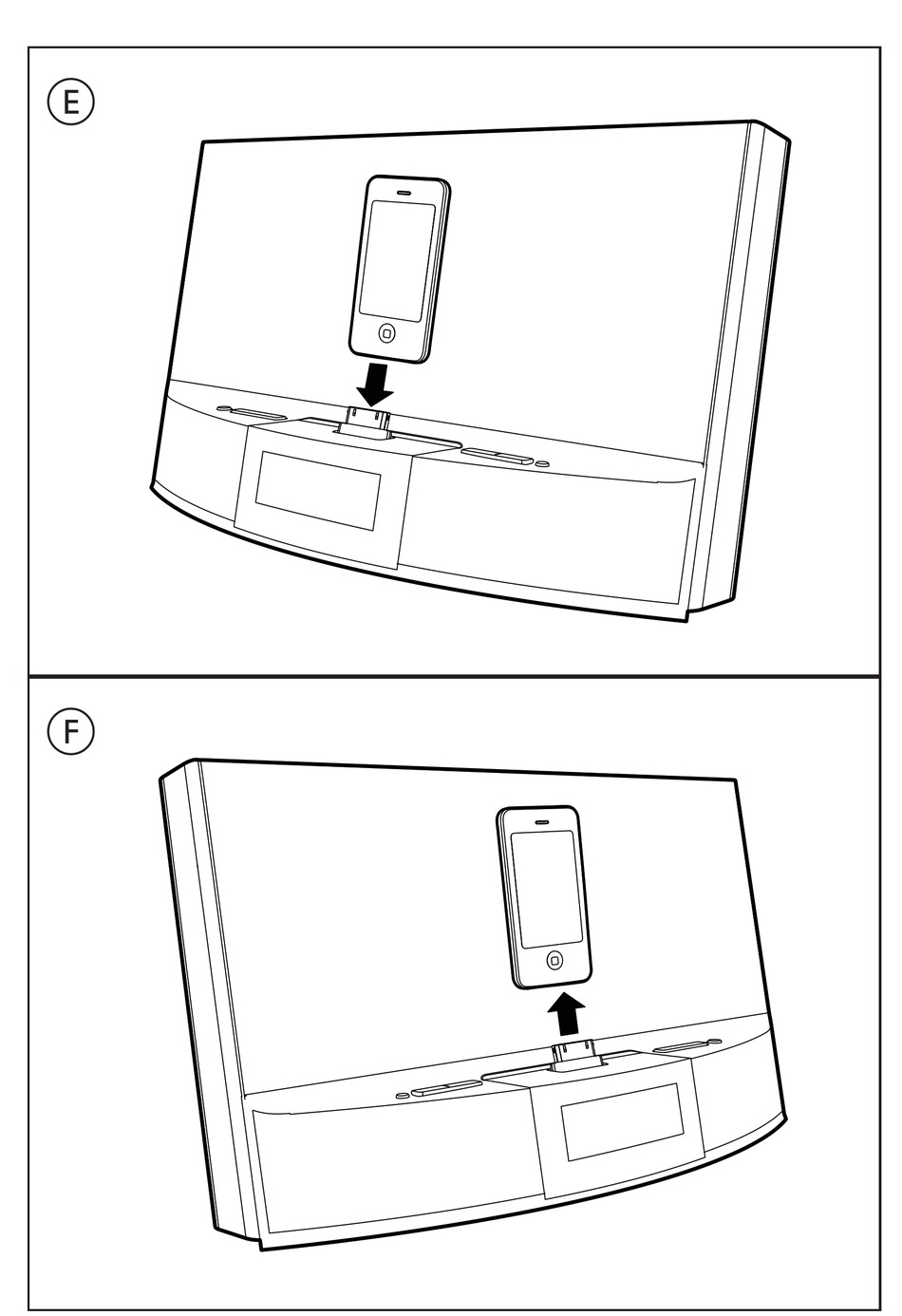 E

F