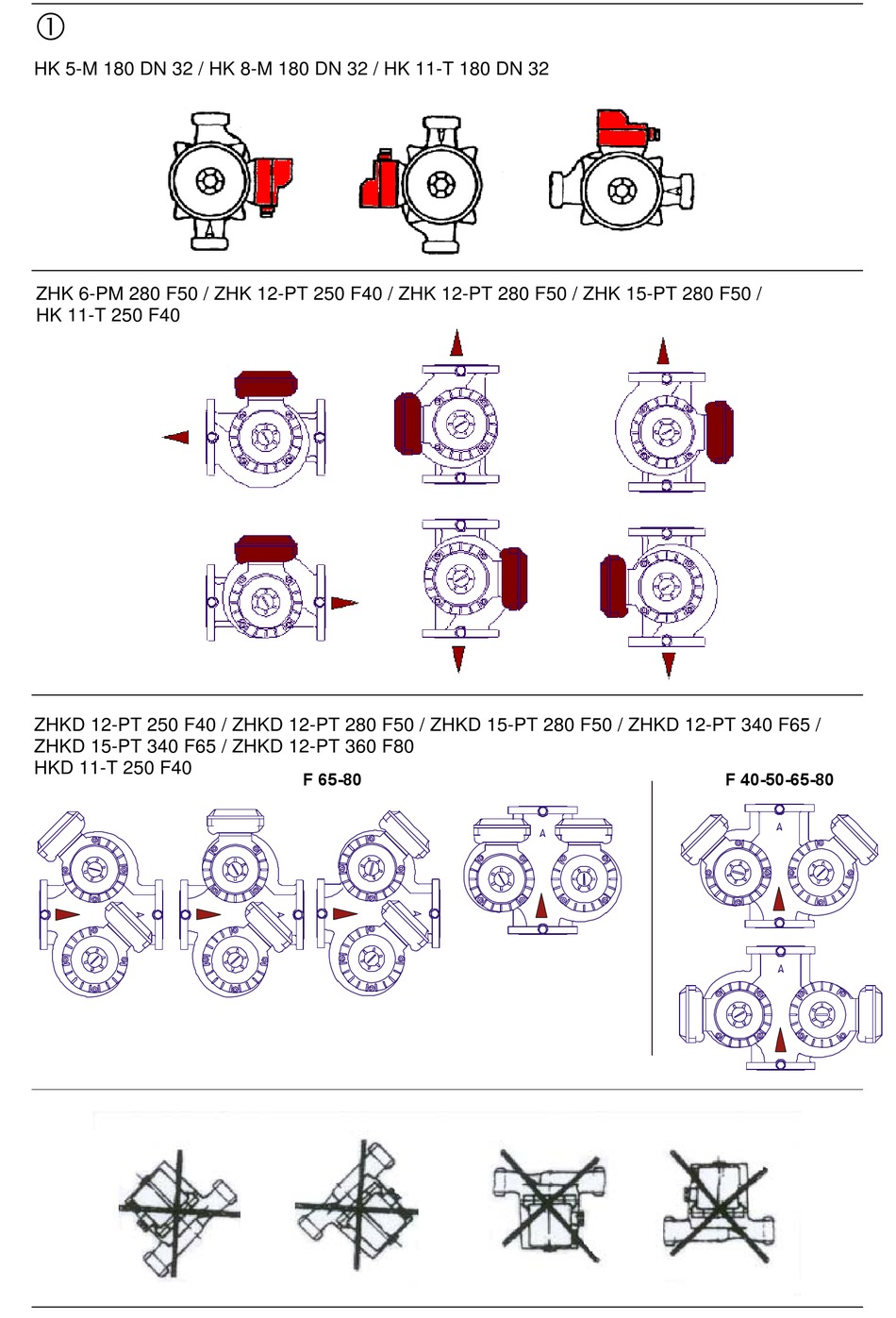 ①

HK 5-M 180 DN 32 / HK 8-M 180 DN 32 / HK 11-T 180 DN 32

ZHK 6-PM 280 F50 / ZHK 12-PT 250 F40 / ZHK 12-PT 280 F50 / ZHK 15-PT 280 F50 / HK 11-T 250 F40

ZHKD 12-PT 250 F40 / ZHKD 12-PT 280 F50 / ZHKD 15-PT 280 F50 / ZHKD 12-PT 340 F65 / ZHKD 15-PT 340 F65 / ZHKD 12-PT 360 F80
HKD 11-T 250 F40

F 65-80

A

A

A

A

F 40-50-65-80

A

A