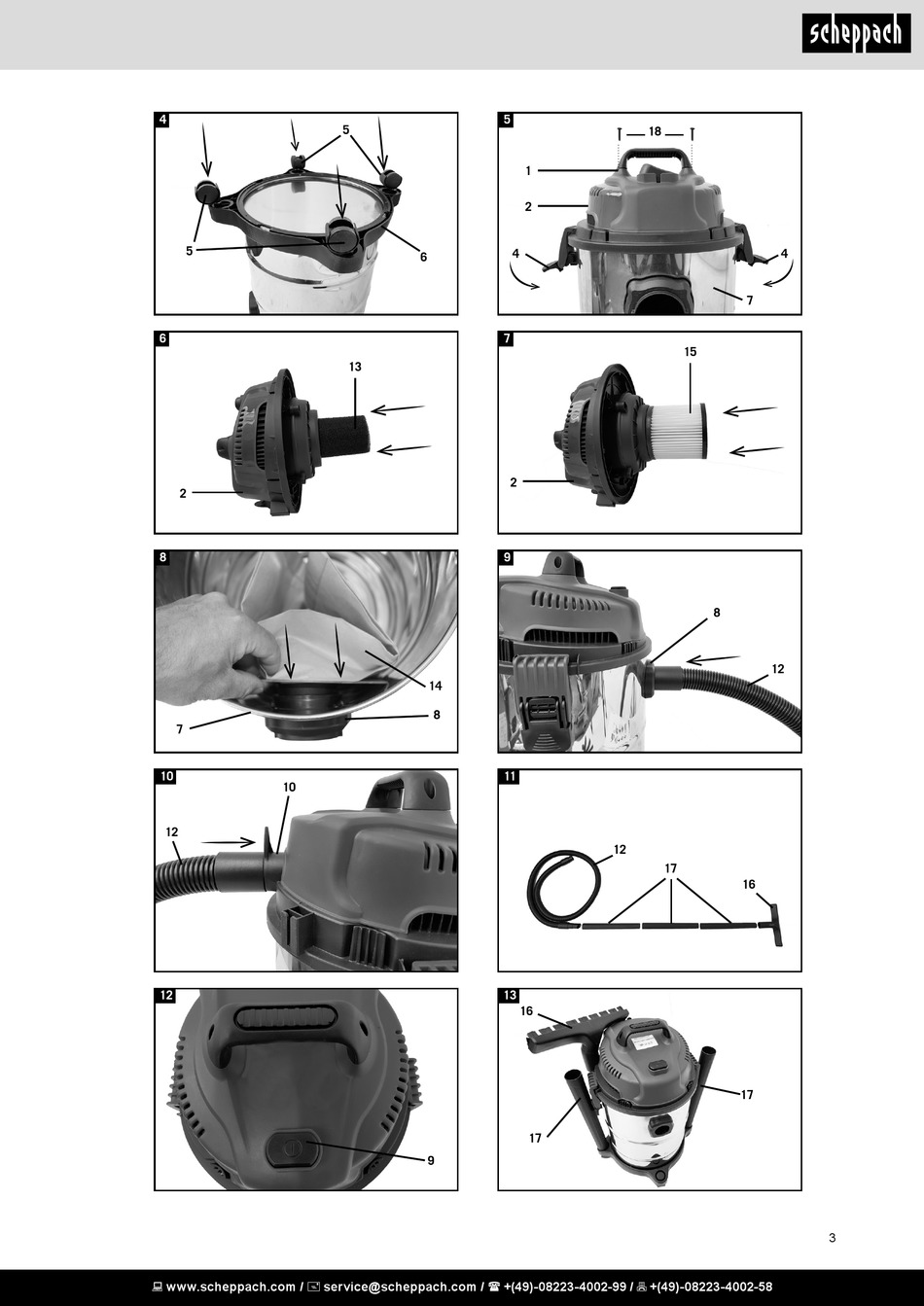 scheppach

4
5
5
6

5
18
1
2
4
4
7

6
13
2

7
15
2

8
14
7
8

9
8
12

10
10
12

11
12
17
16

12
9

13
16
17
17

3

www.scheppach.com / service@scheppach.com / +(49)-08223-4002-99 / +(49)-08223-4002-58