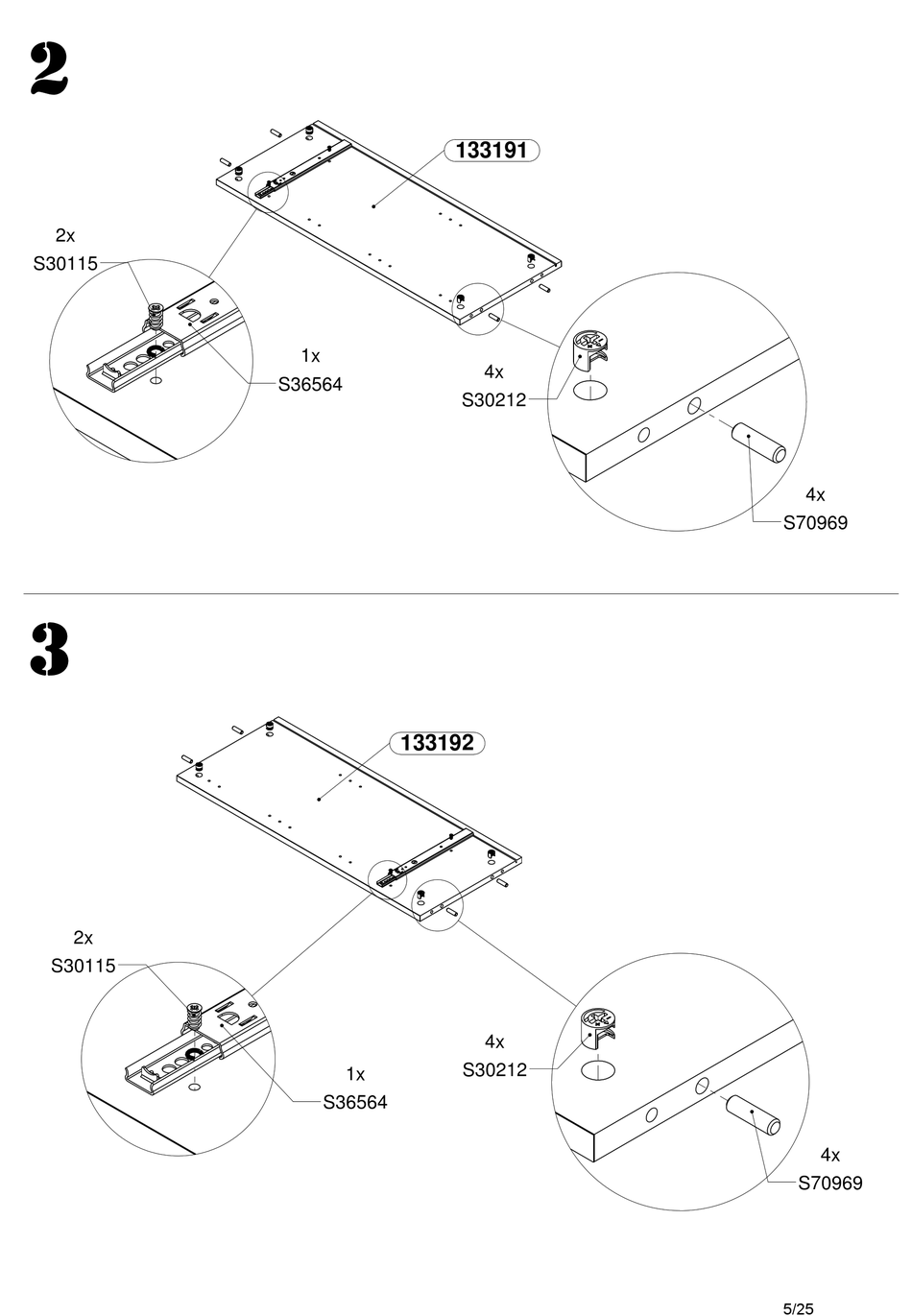 2

133191

2x
S30115

1x
S36564

4x
S30212

4x
S70969

3

133192

2x
S30115

1x
S36564

4x
S30212

4x
S70969

5/25