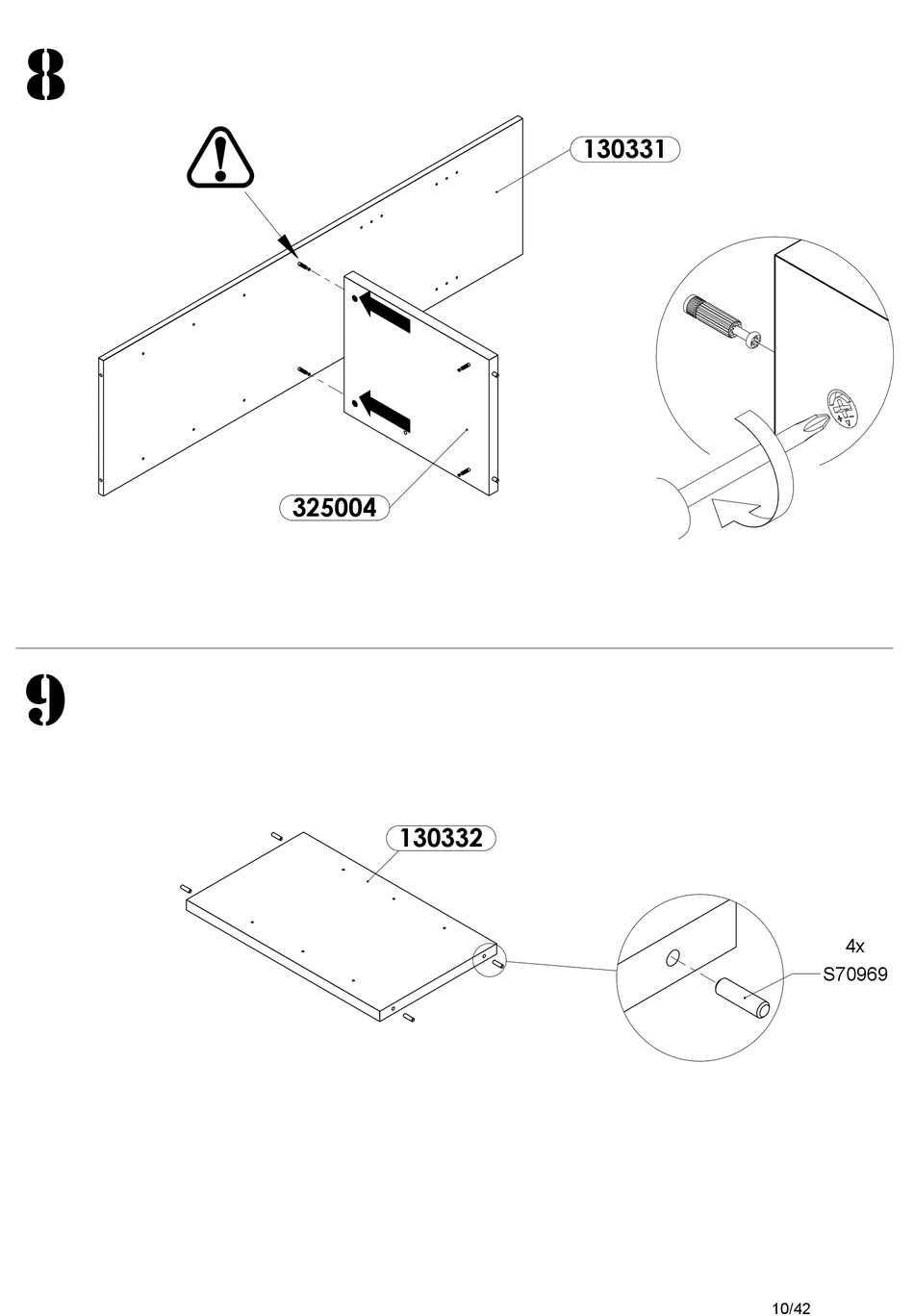 8

130331

325004

9

130332

4x
S70969

10/42