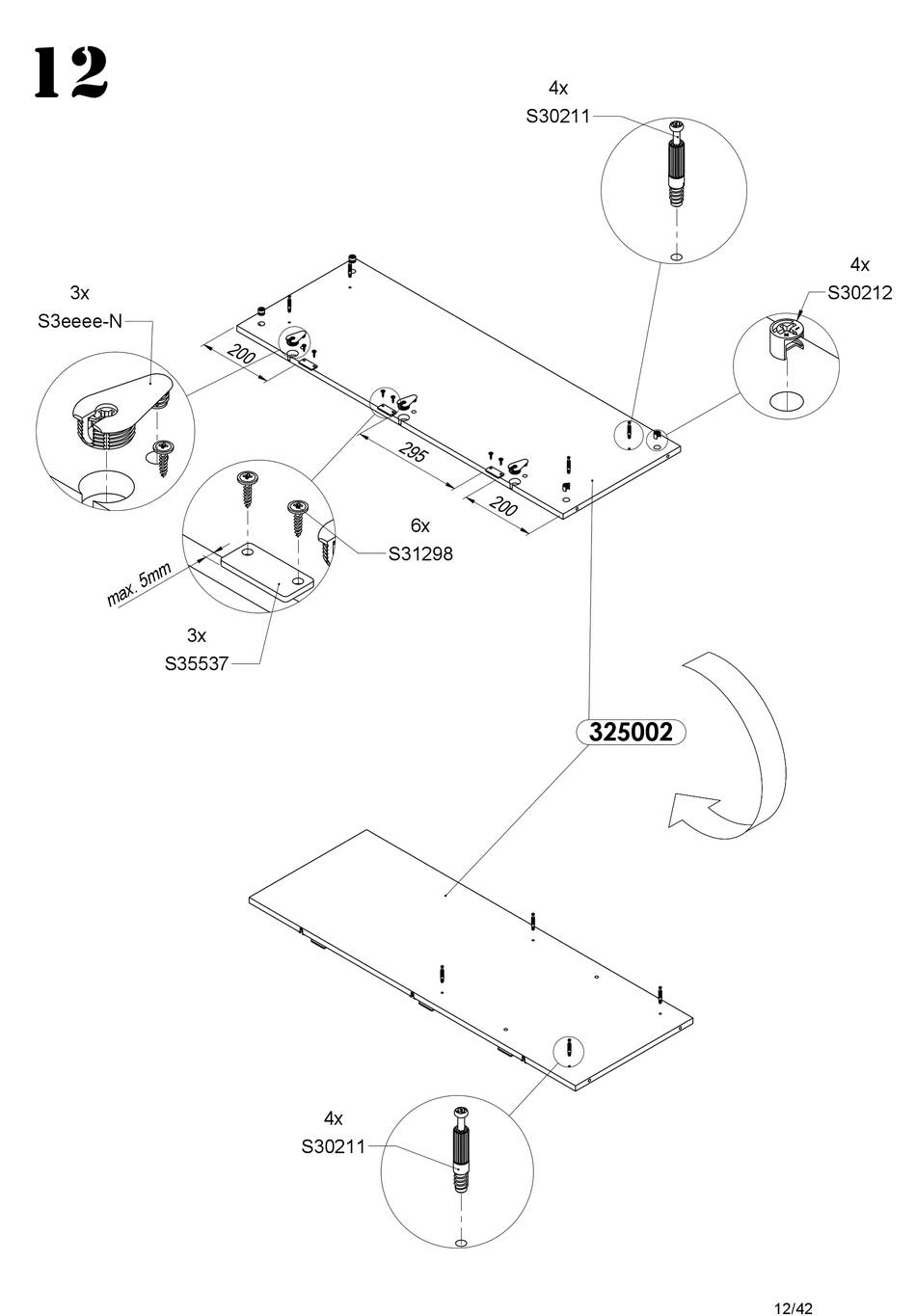 12

4x
S30211

4x
S30212

3x
S3eeee-N

200

295

200

6x
S31298

max. 5mm

3x
S35537

325002

4x
S30211

12/42