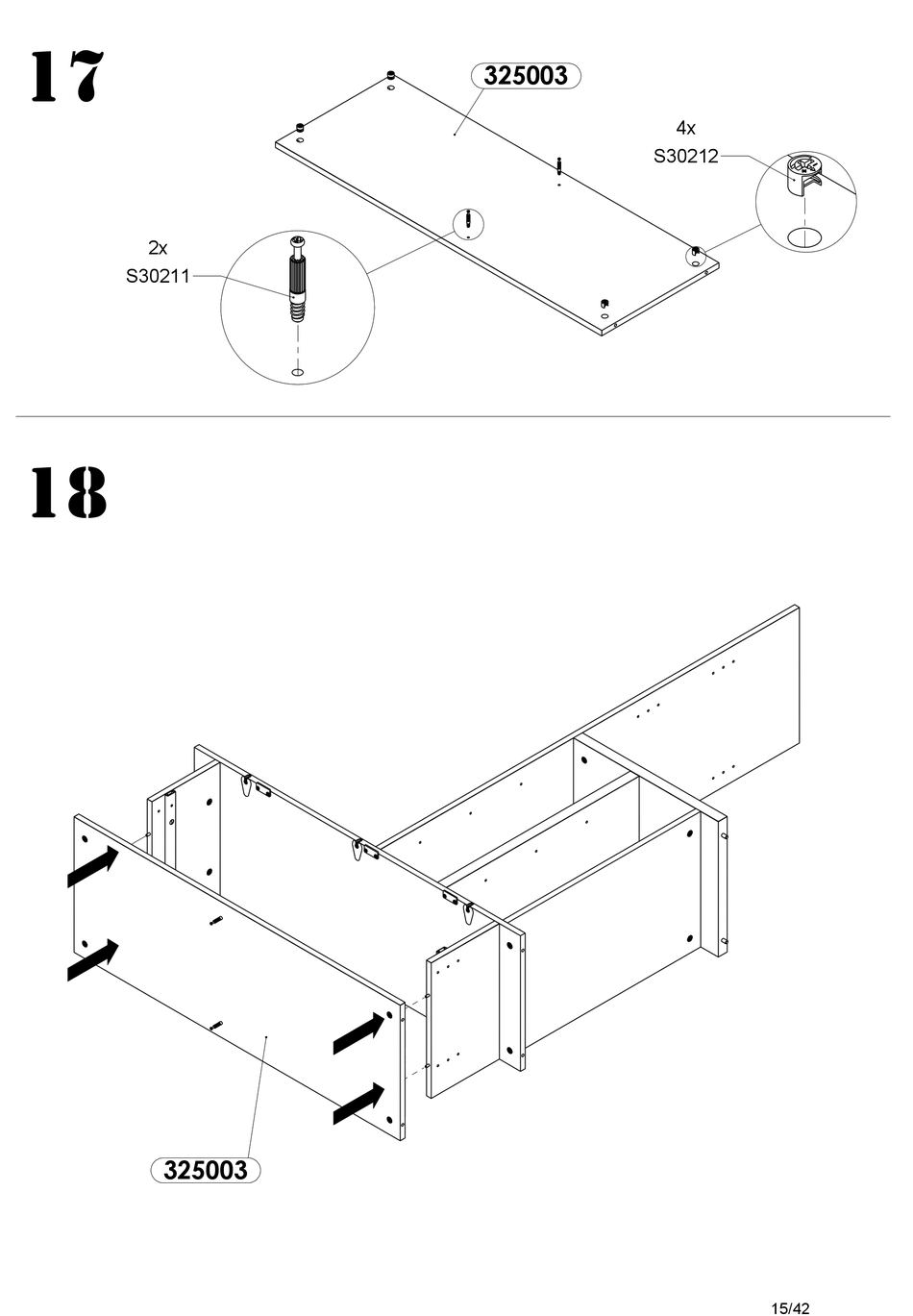 17

325003

4x
S30212

2x
S30211

18

325003

15/42