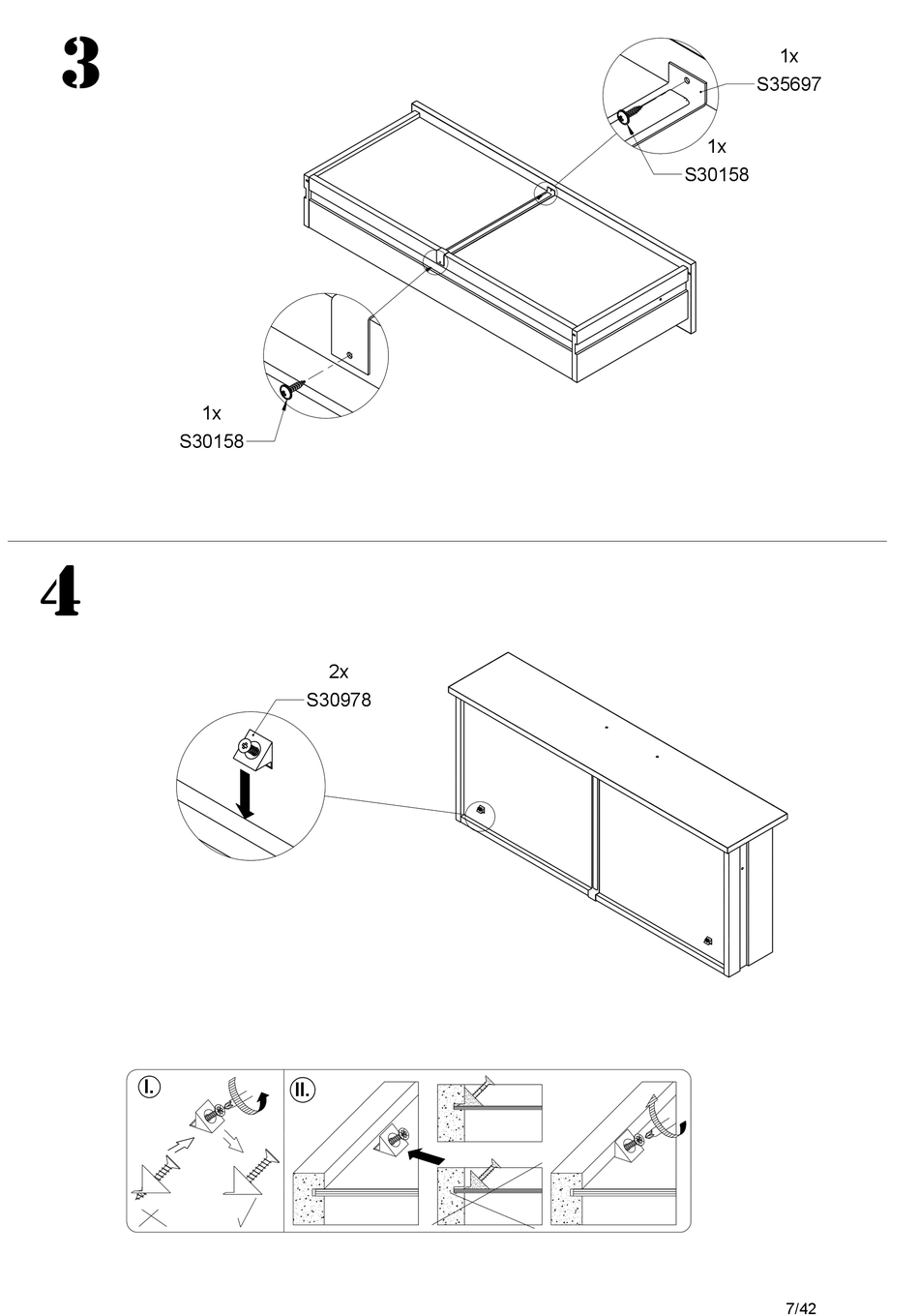 3

1x
S35697
1x
S30158

1x
S30158

4

2x
S30978

I.

II.

7/42