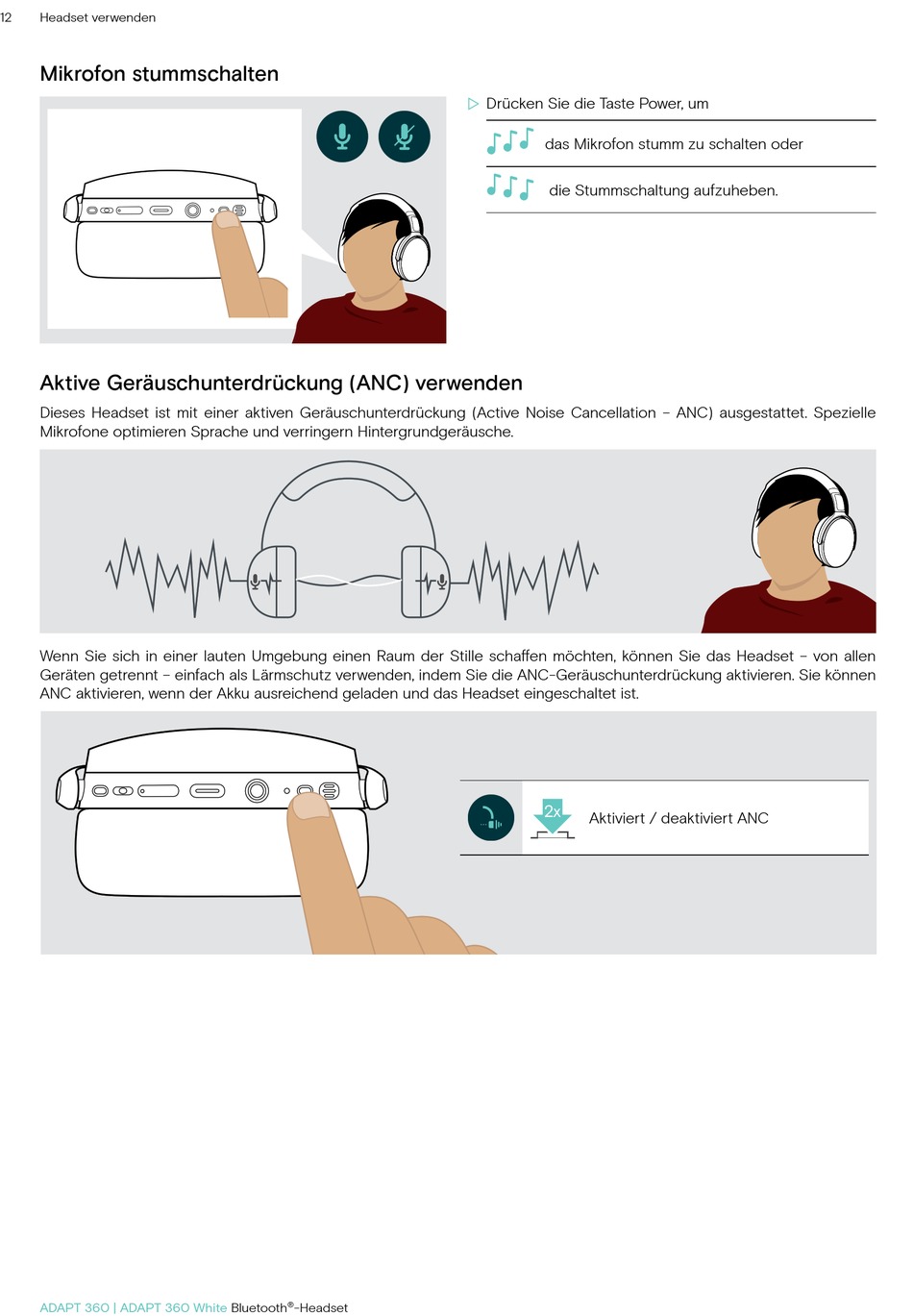 12 Headset verwenden

Mikrofon stummschalten

▷ Drücken Sie die Taste Power, um

das Mikrofon stumm zu schalten oder

die Stummschaltung aufzuheben.

Aktive Geräuschunterdrückung (ANC) verwenden

Dieses Headset ist mit einer aktiven Geräuschunterdrückung (Active Noise Cancellation – ANC) ausgestattet. Spezielle Mikrofone optimieren Sprache und verringern Hintergrundgeräusche.

Wenn Sie sich in einer lauten Umgebung einen Raum der Stille schaffen möchten, können Sie das Headset – von allen Geräten getrennt – einfach als Lärmschutz verwenden, indem Sie die ANC-Geräuschunterdrückung aktivieren. Sie können ANC aktivieren, wenn der Akku ausreichend geladen und das Headset eingeschaltet ist.

2x

Aktiviert / deaktiviert ANC

ADAPT 360 | ADAPT 360 White Bluetooth®-Headset