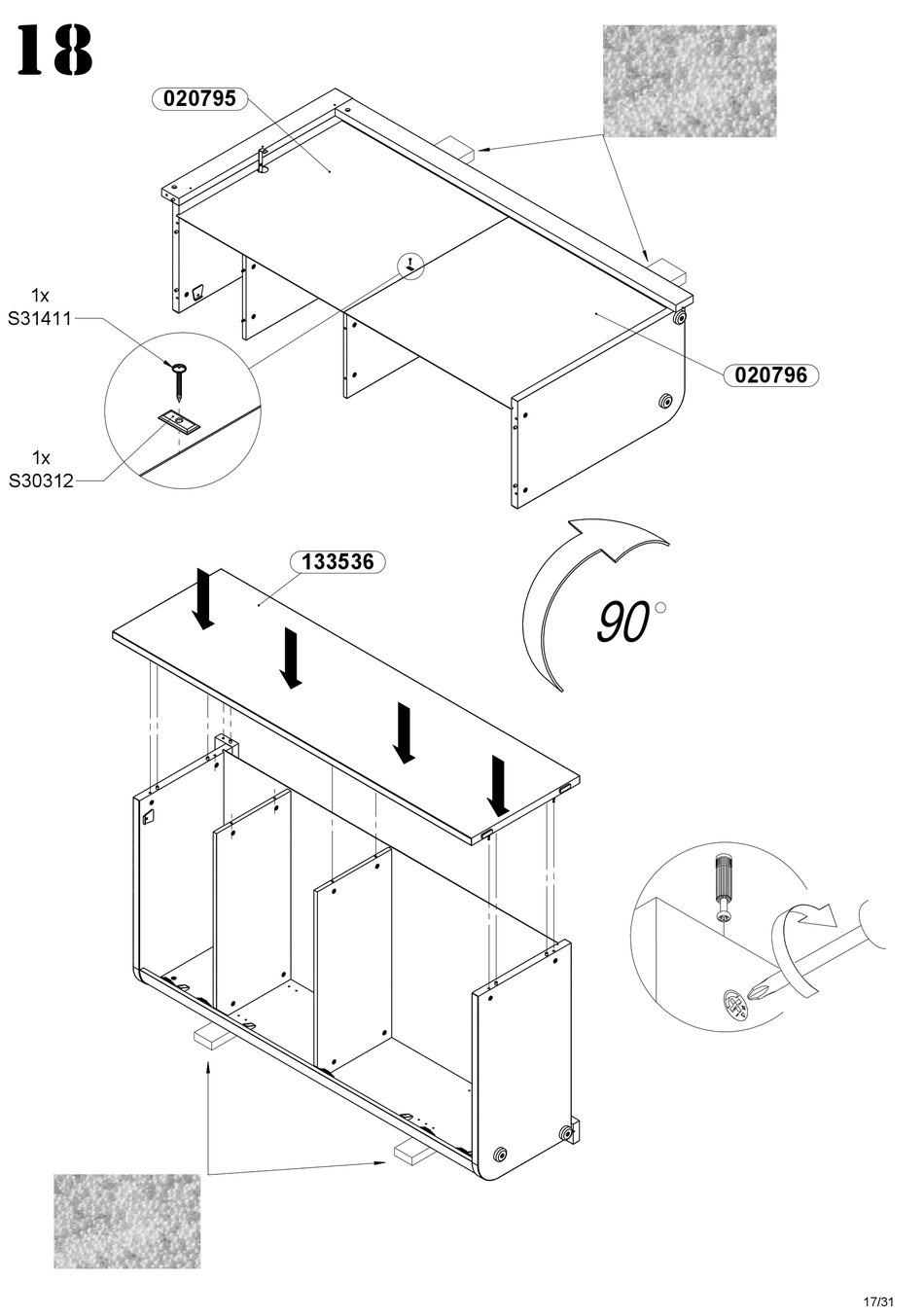 18

020795

1x
S31411

1x
S30312

020796

133536

90°

17/31