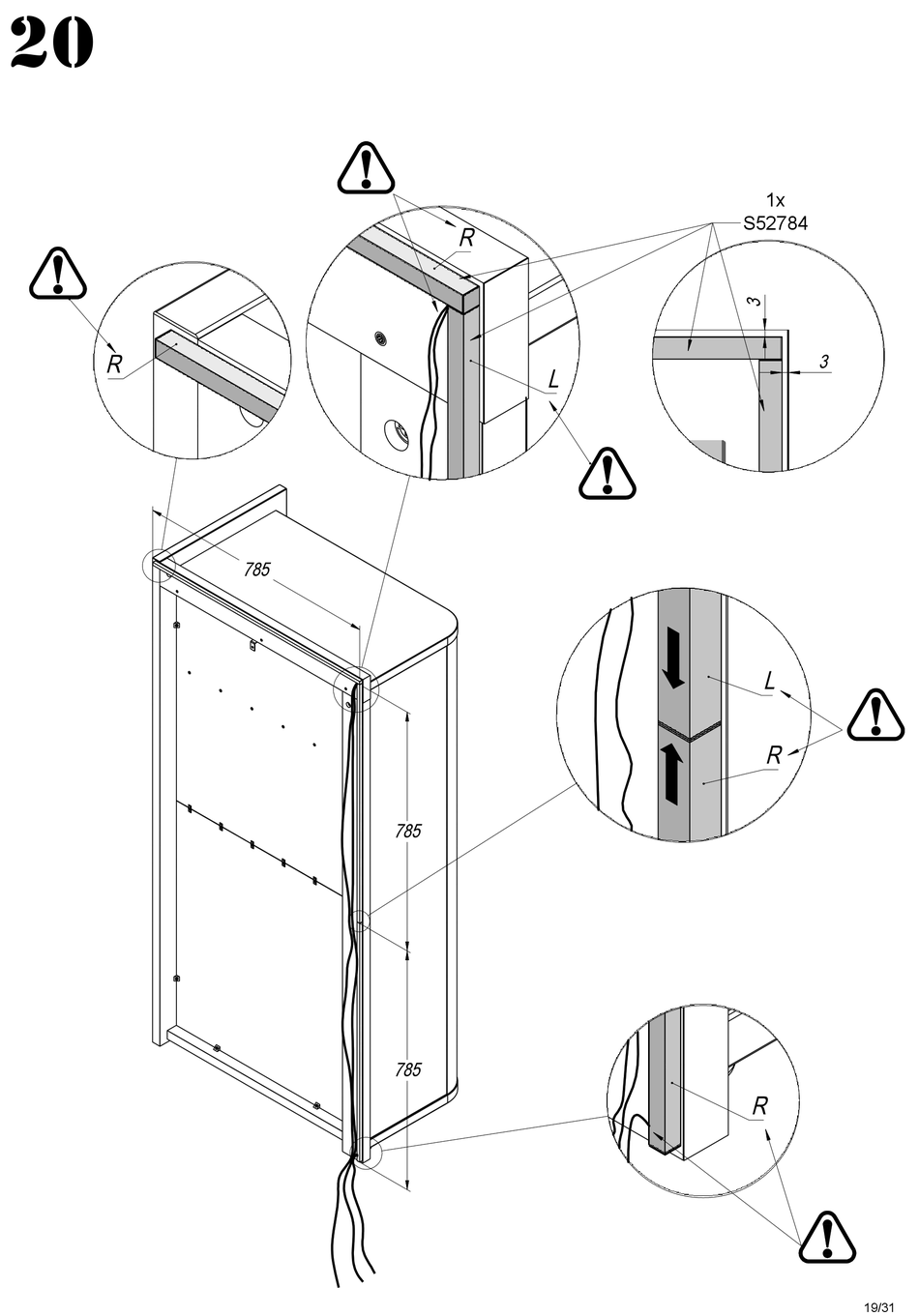 20

1x
S52784

R

R

L

3

3

785

785

785

L

R

R

19/31