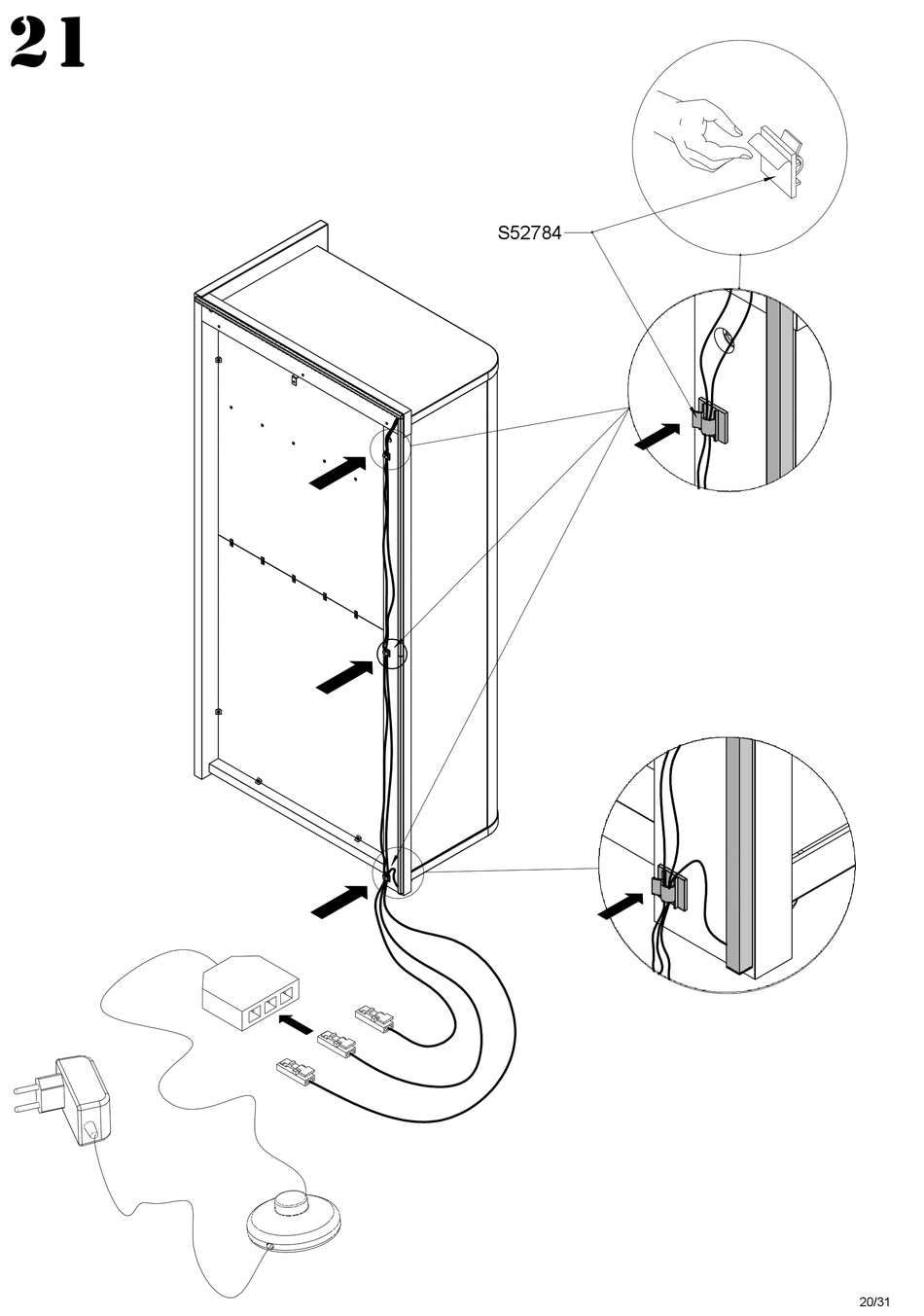 21

S52784

20/31