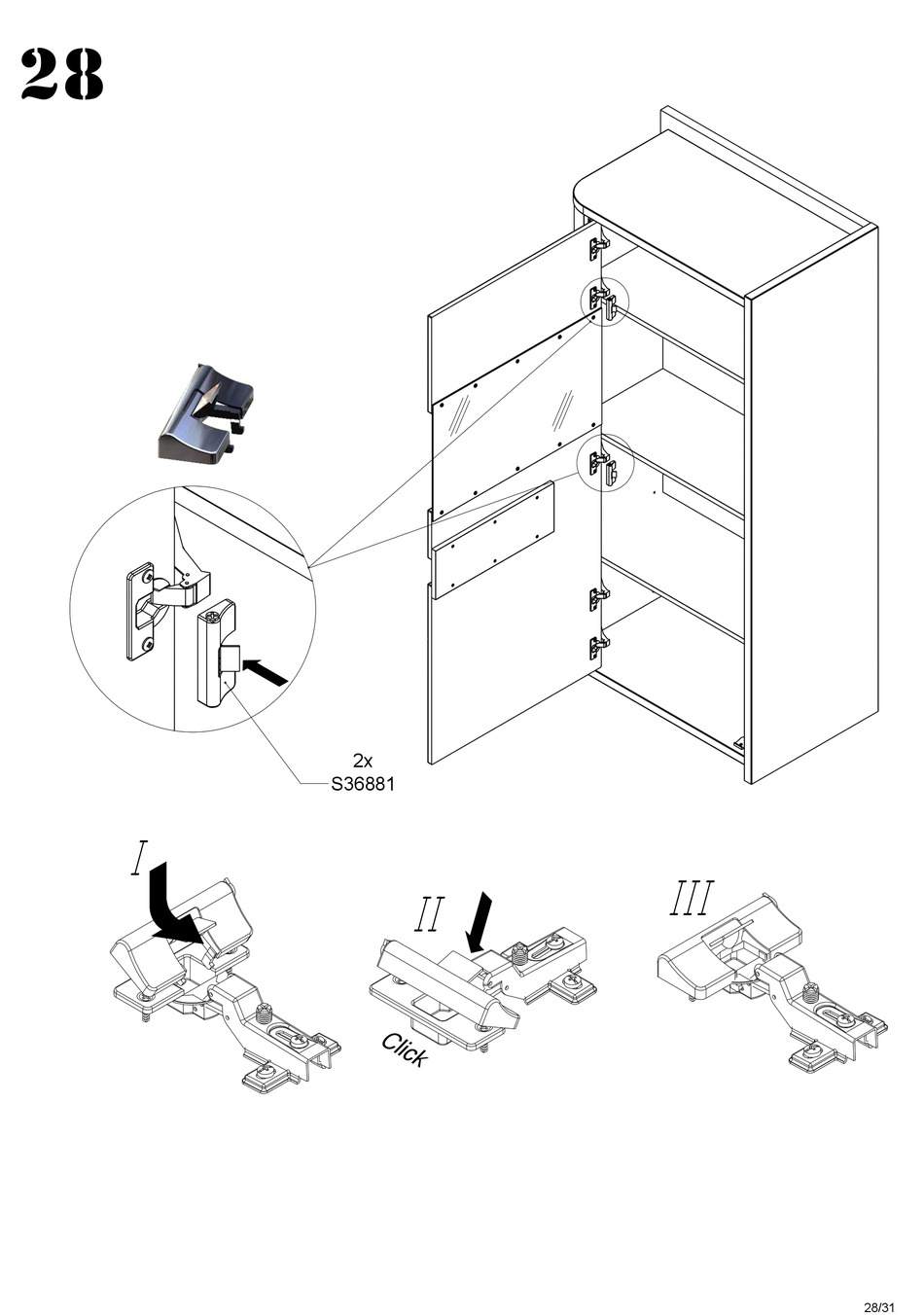 28

2x
S36881

I

II

Click

III

28/31