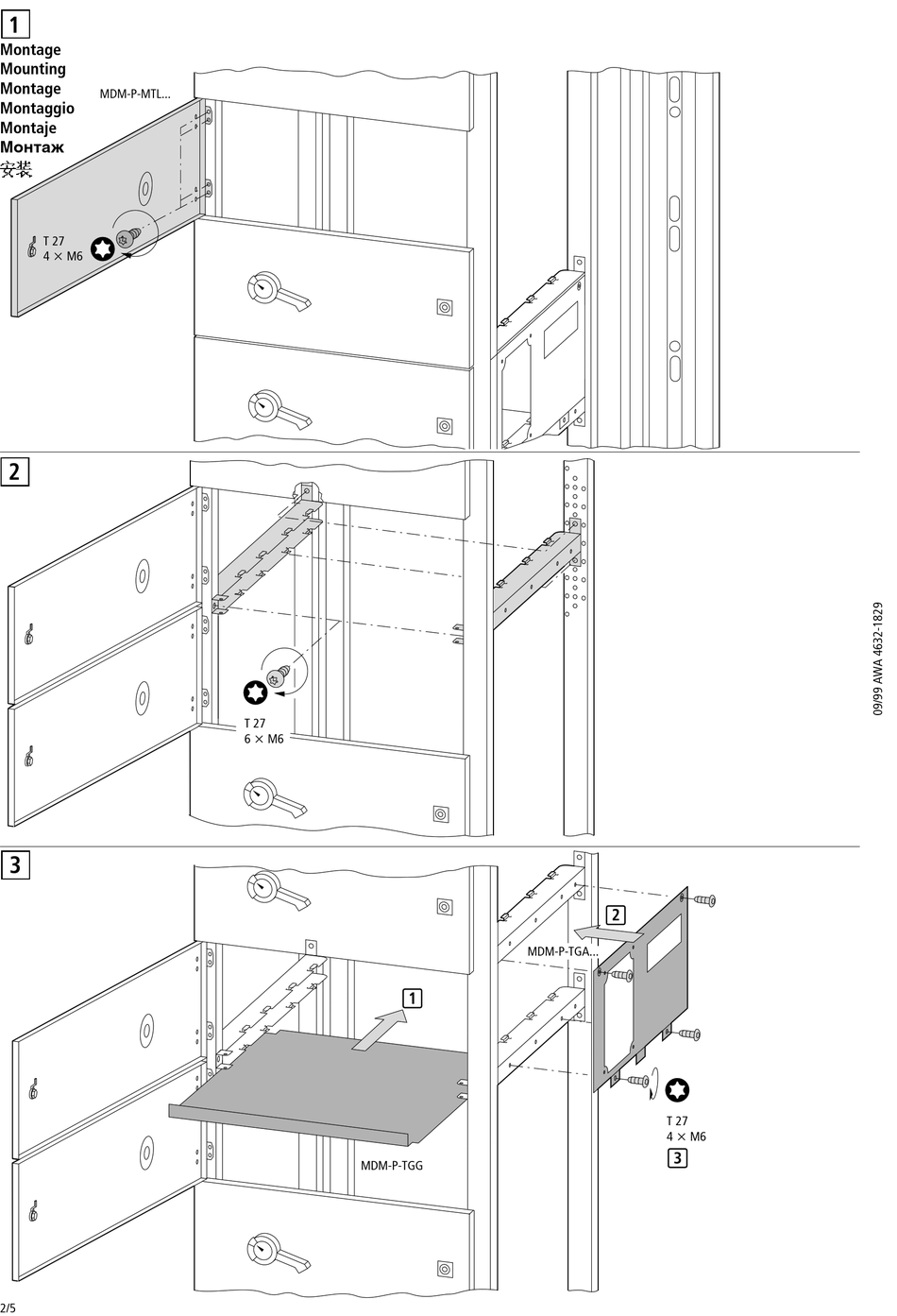 1
Montage
Mounting
Montage
Montaggio
Montaje
Монтаж
安装

MDM-P-MTL...

T 27
4 × M6

2

T 27
6 × M6

09/99 AWA 4632-1829

3

2

MDM-P-TGA...

1

MDM-P-TGG

T 27
4 × M6

3

2/5