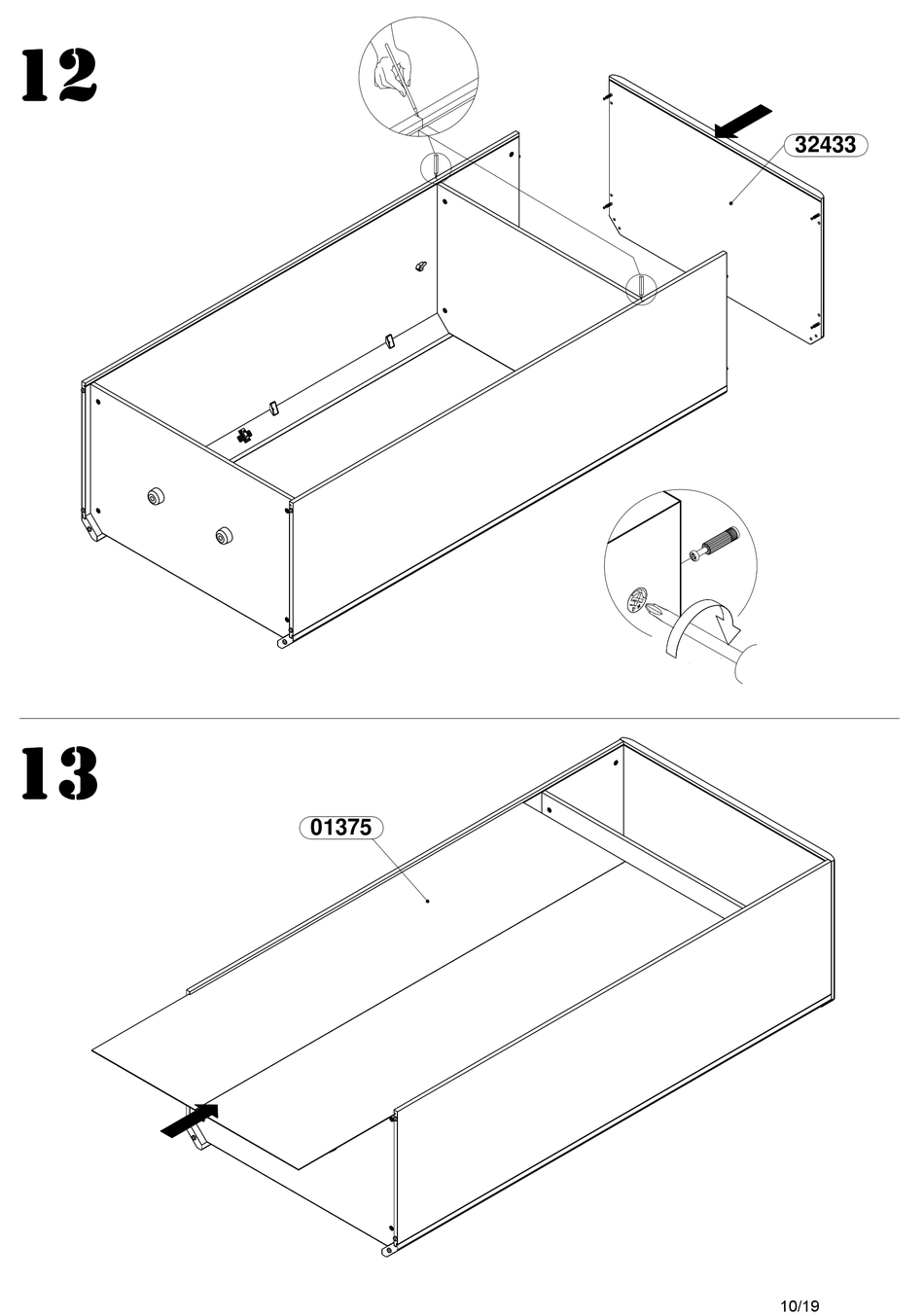 12

32433

13

01375

10/19