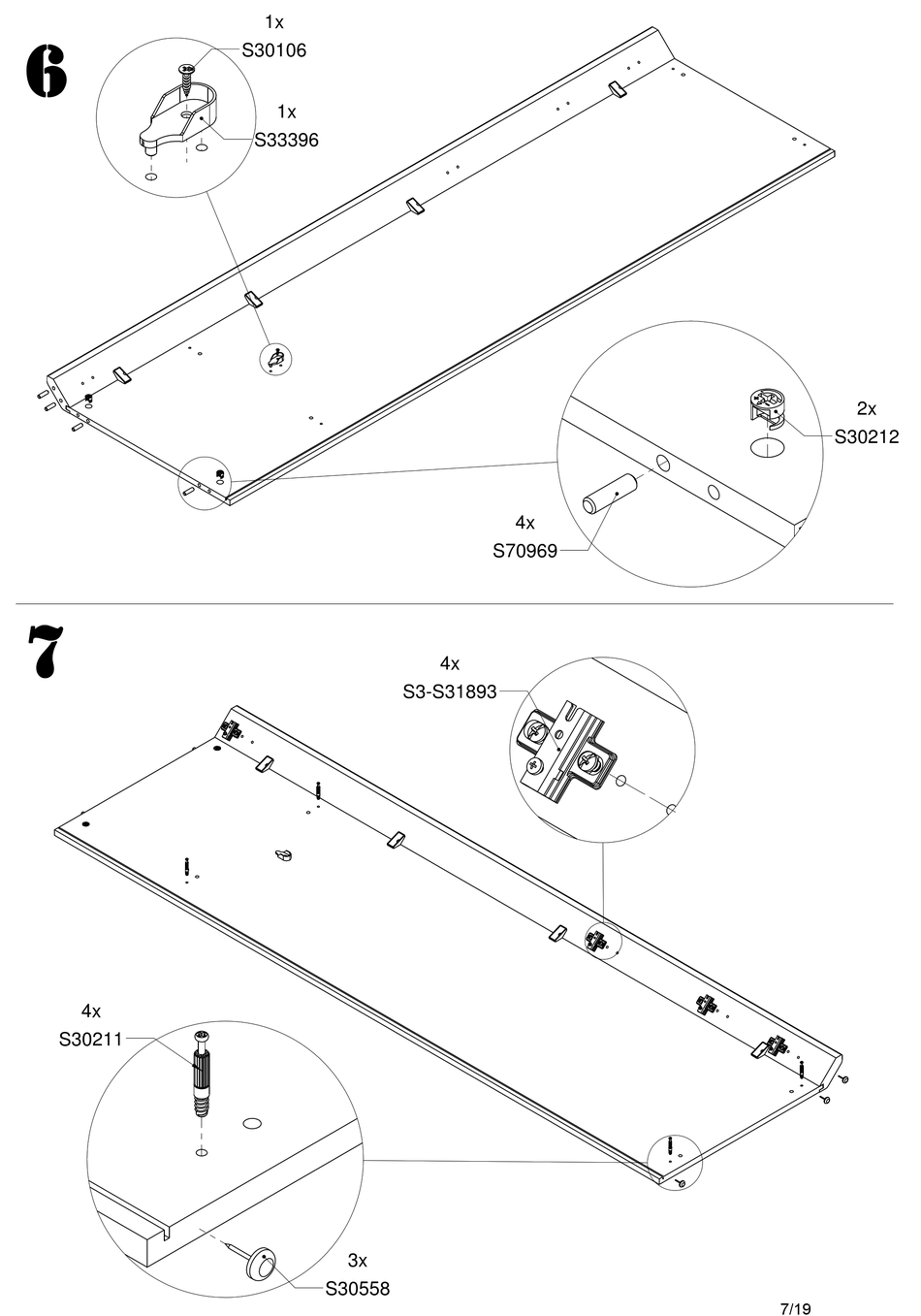 6

1x
S30106

1x
S33396

2x
S30212

4x
S70969

7

4x
S3-S31893

4x
S30211

3x
S30558

7/19