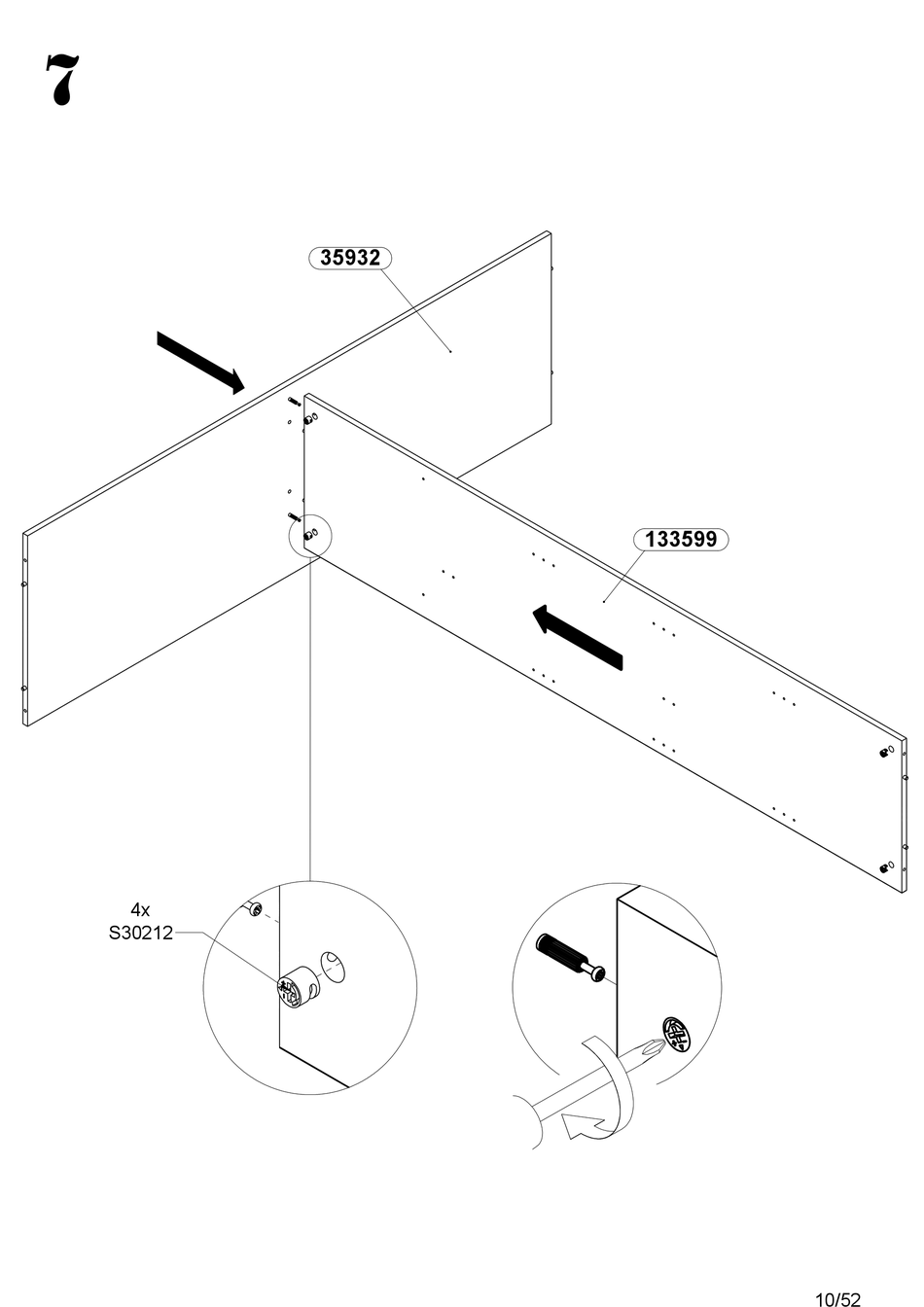 7

35932

133599

4x
S30212

10/52