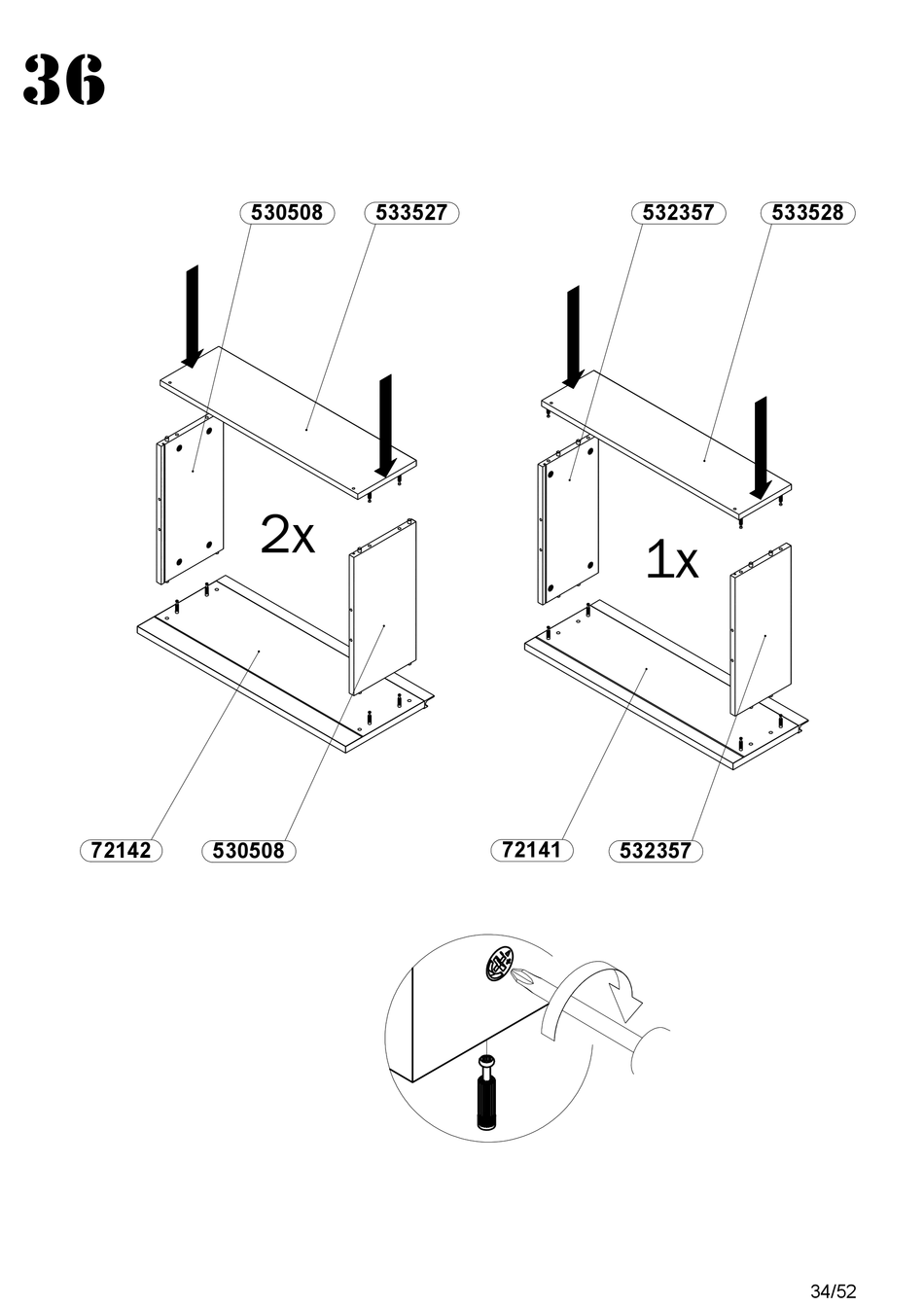 36

530508
533527
2x
72142
530508

532357
533528
1x
72141
532357

34/52