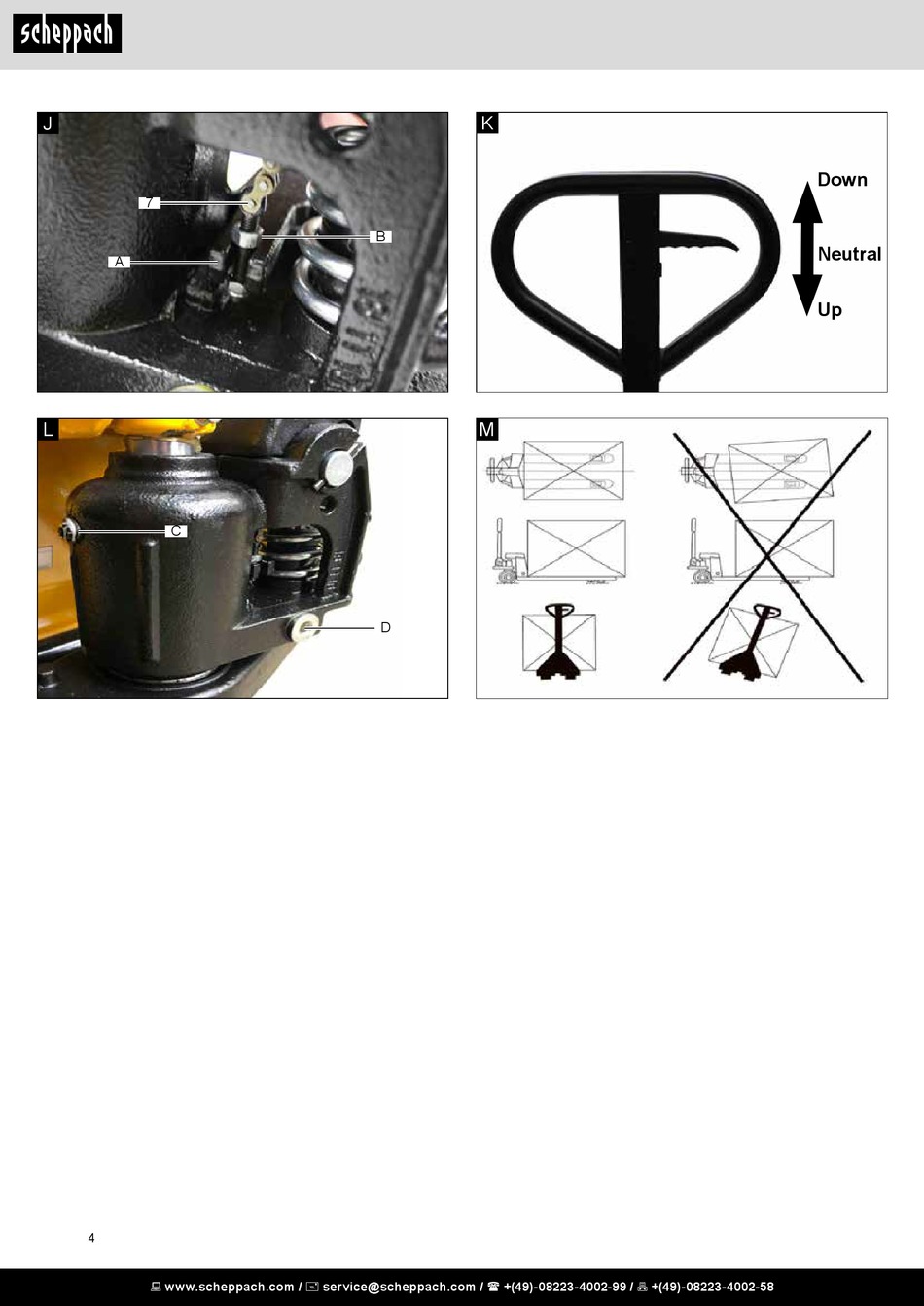 scheppach

J

7

B

A

K

Down

Neutral

Up

L

C

D

M

4

www.scheppach.com / service@scheppach.com / +(49)-08223-4002-99 / +(49)-08223-4002-58