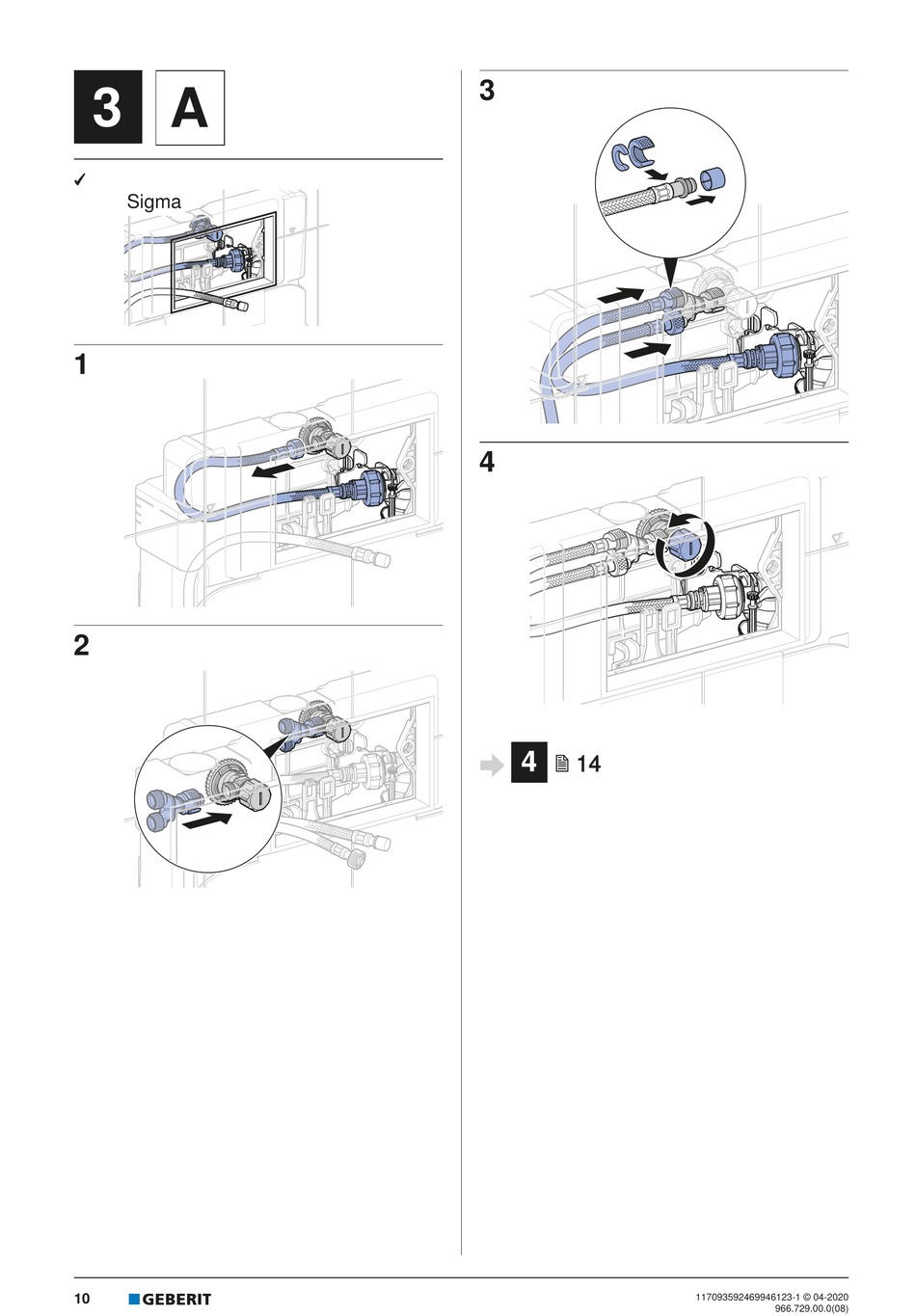 3 A

✓

Sigma

1

2

3

4

4 14

10 GEBERIT

117093592469946123-1 © 04-2020
966.729.00.0(08)