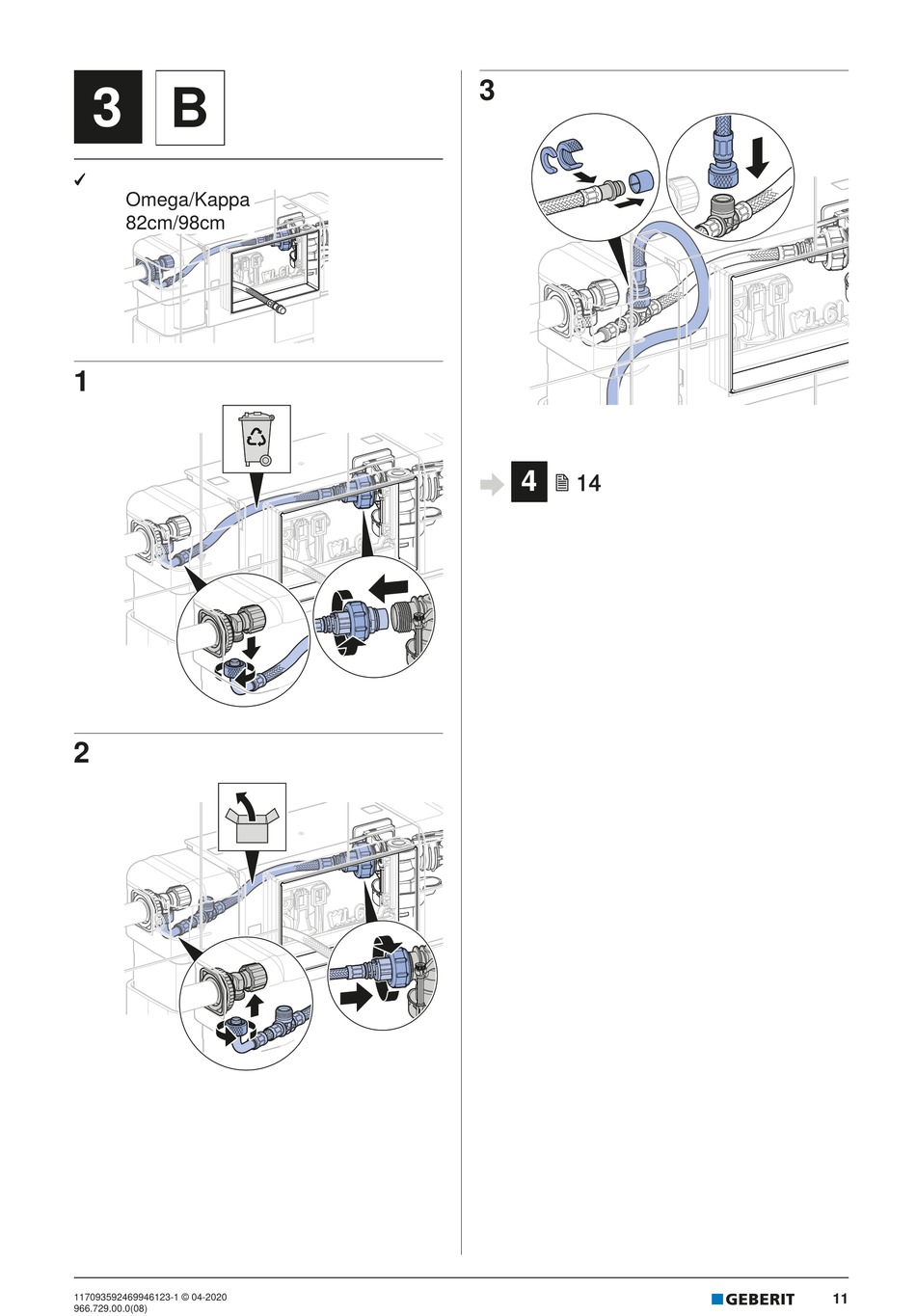 3 B

✓

Omega/Kappa
82cm/98cm

1

2

3

4 14

117093592469946123-1 © 04-2020
966.729.00.0(08)

GEBERIT

11