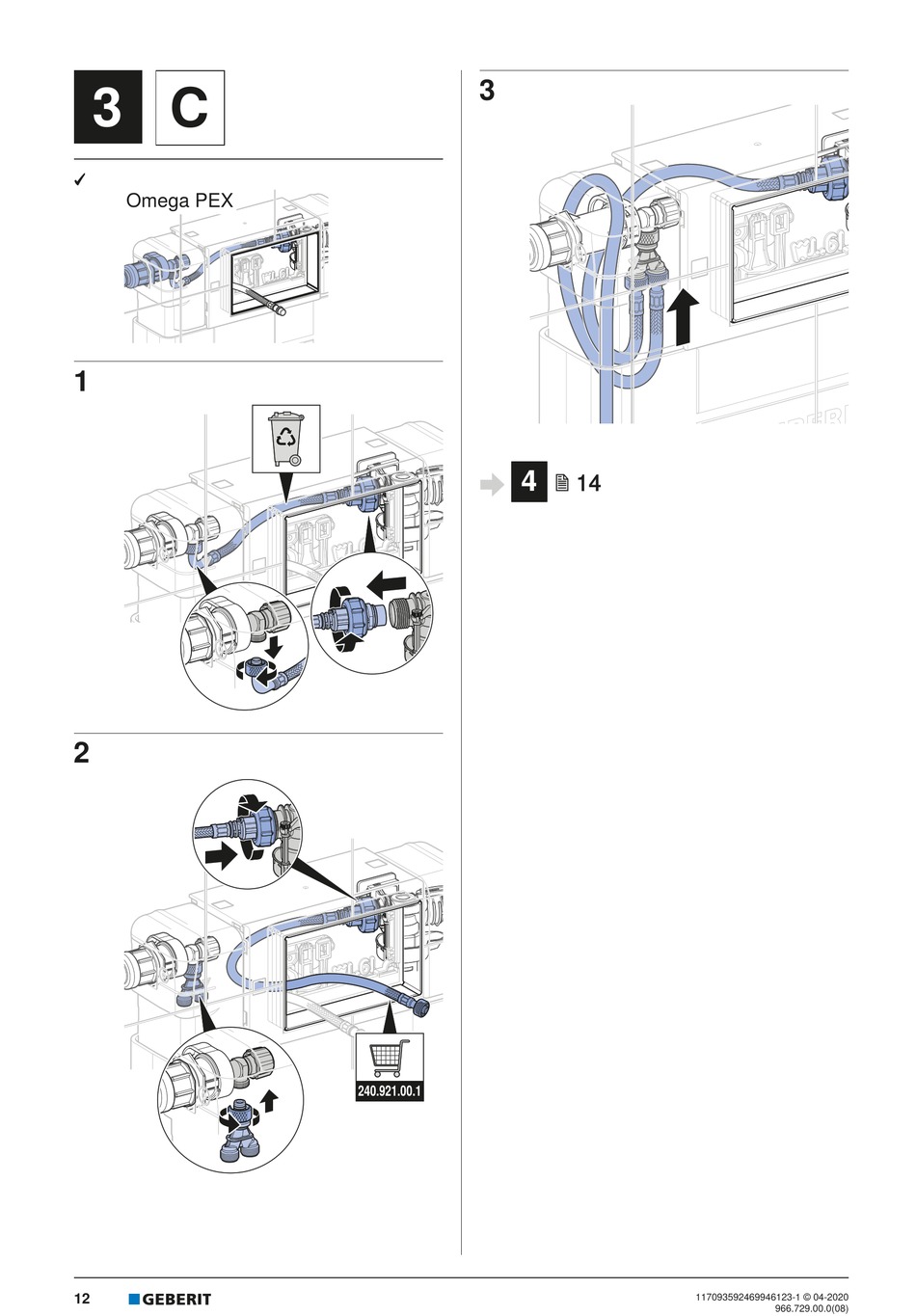 3 C

✓
Omega PEX

1

2

240.921.00.1

3

4 14

12 GEBERIT

117093592469946123-1 © 04-2020
966.729.00.0(08)