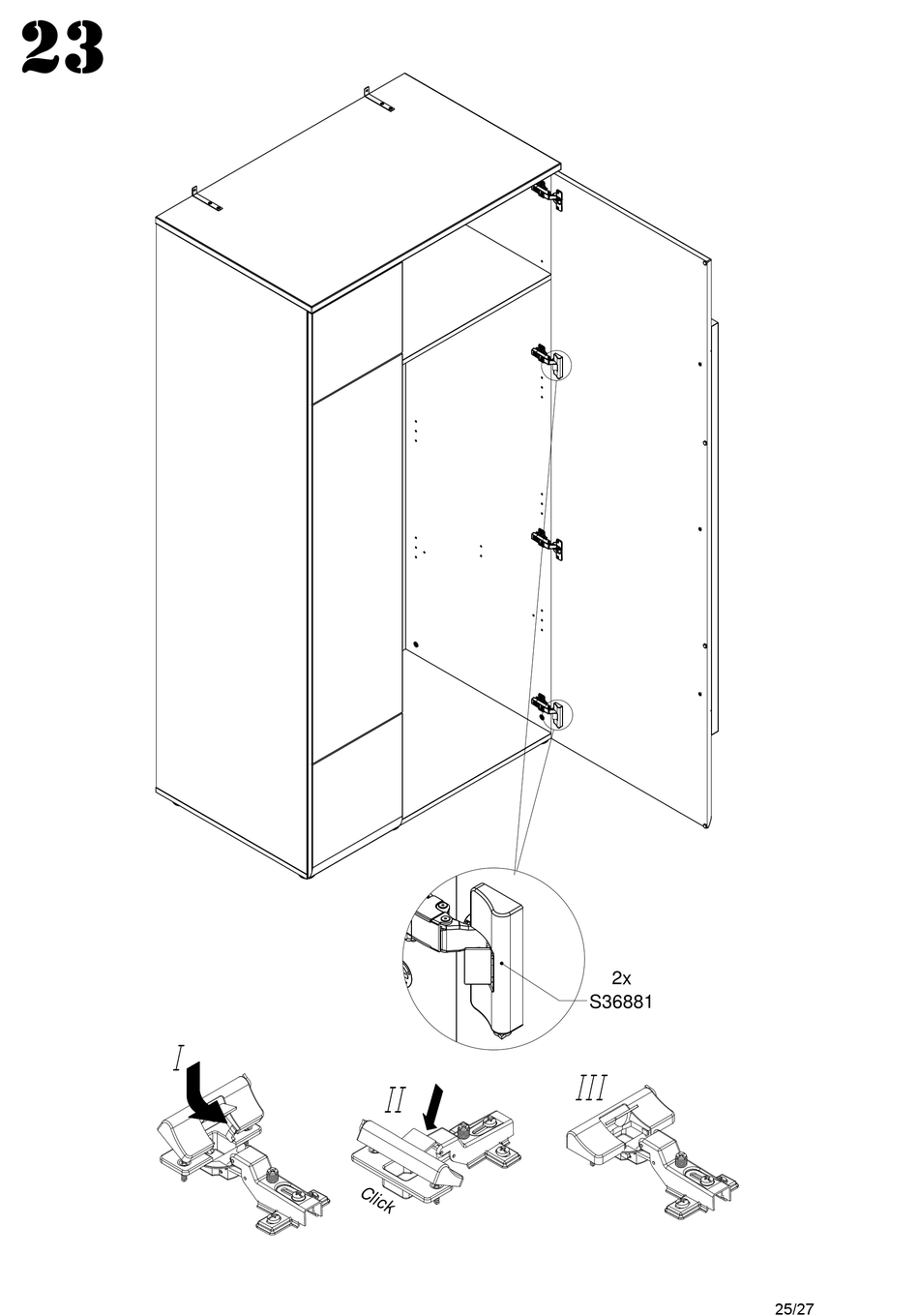 23

2x
S36881

I

II

Click

III

25/27