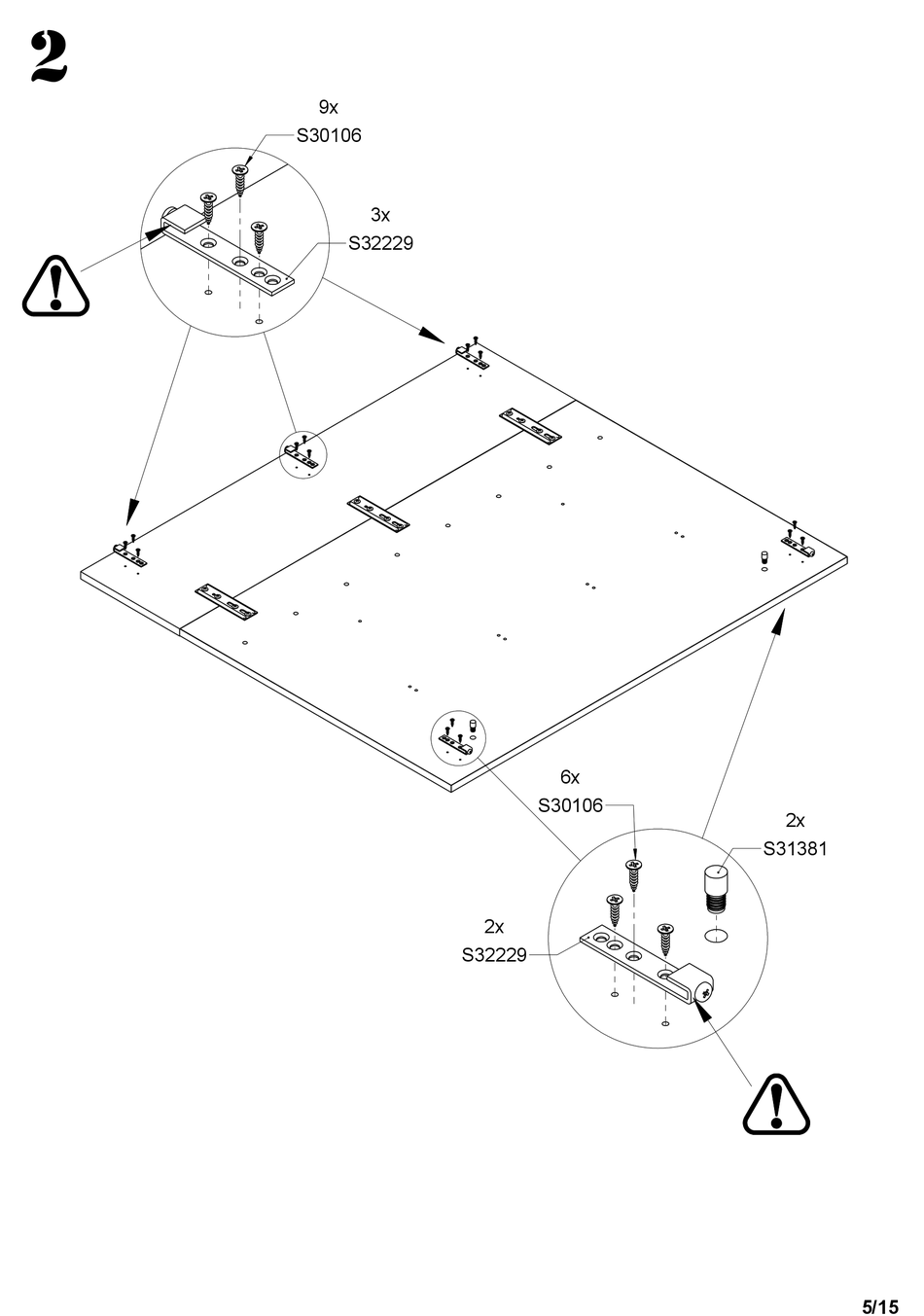 2

9x
S30106

3x
S32229

6x
S30106

2x
S31381

2x
S32229

5/15