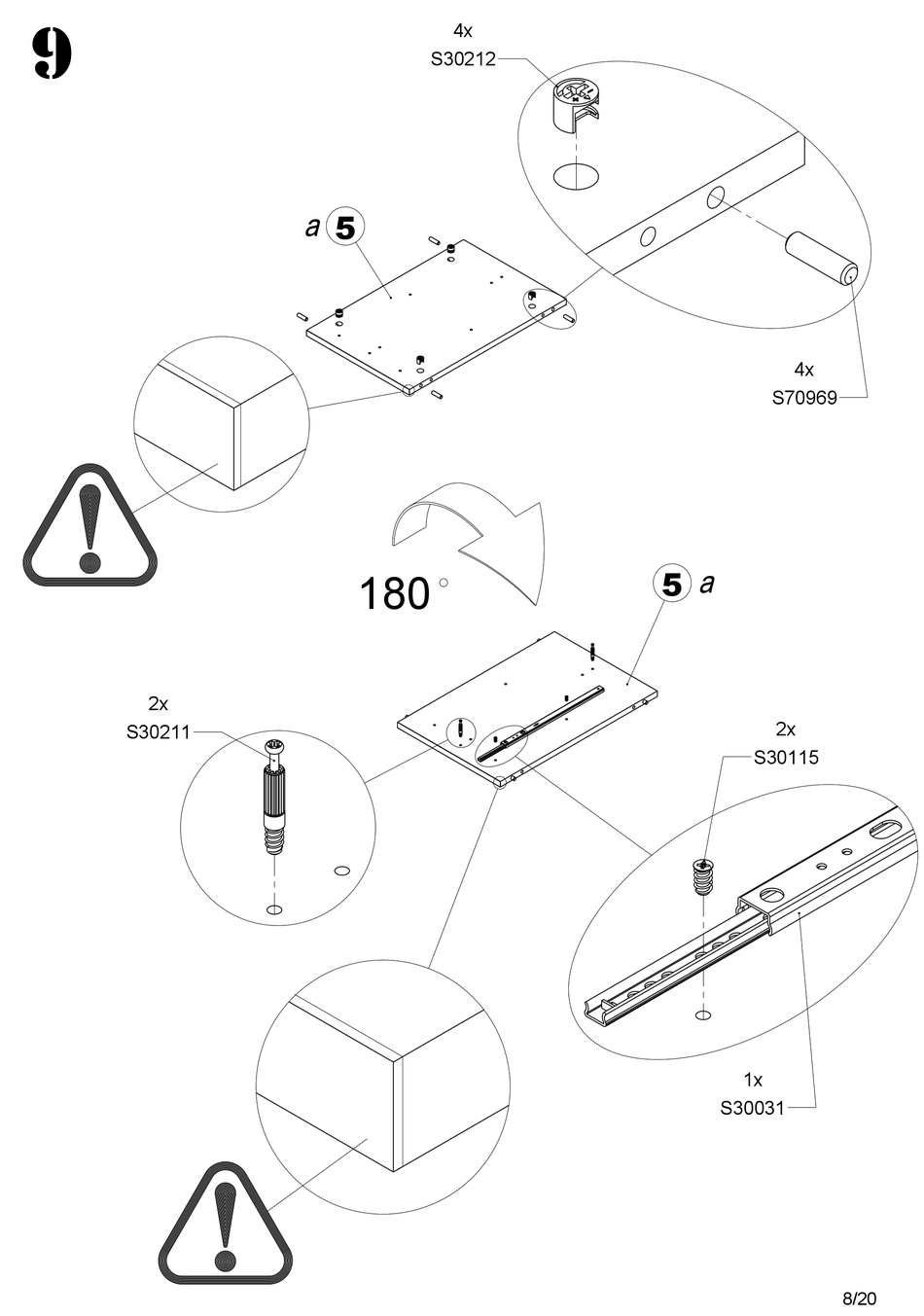 9

4x
S30212

a 5

4x
S70969

180 °

5 a

2x
S30211

2x
S30115

1x
S30031

8/20