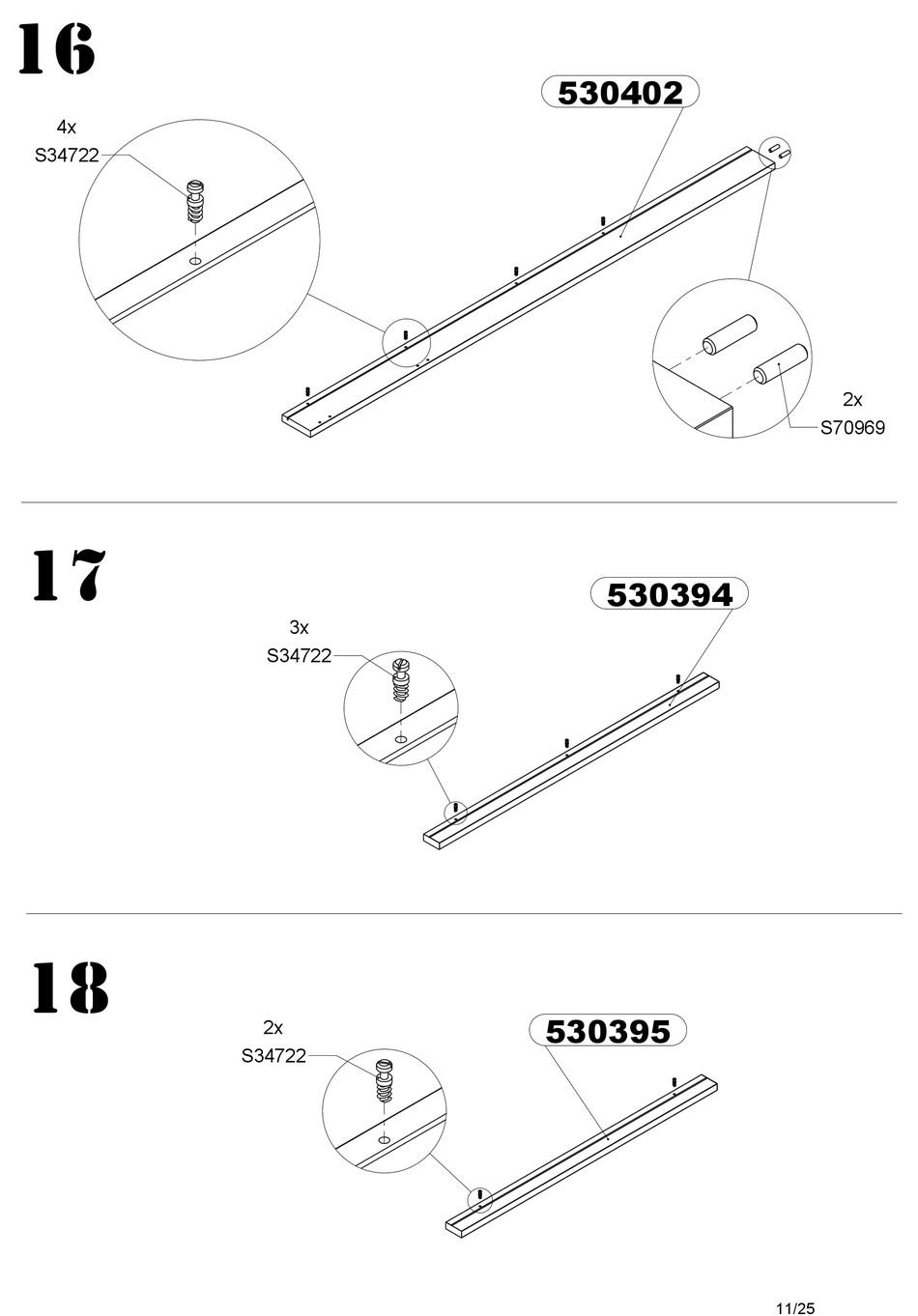 16

4x
S34722

530402

2x
S70969

17

3x
S34722

530394

18

2x
S34722

530395

11/25