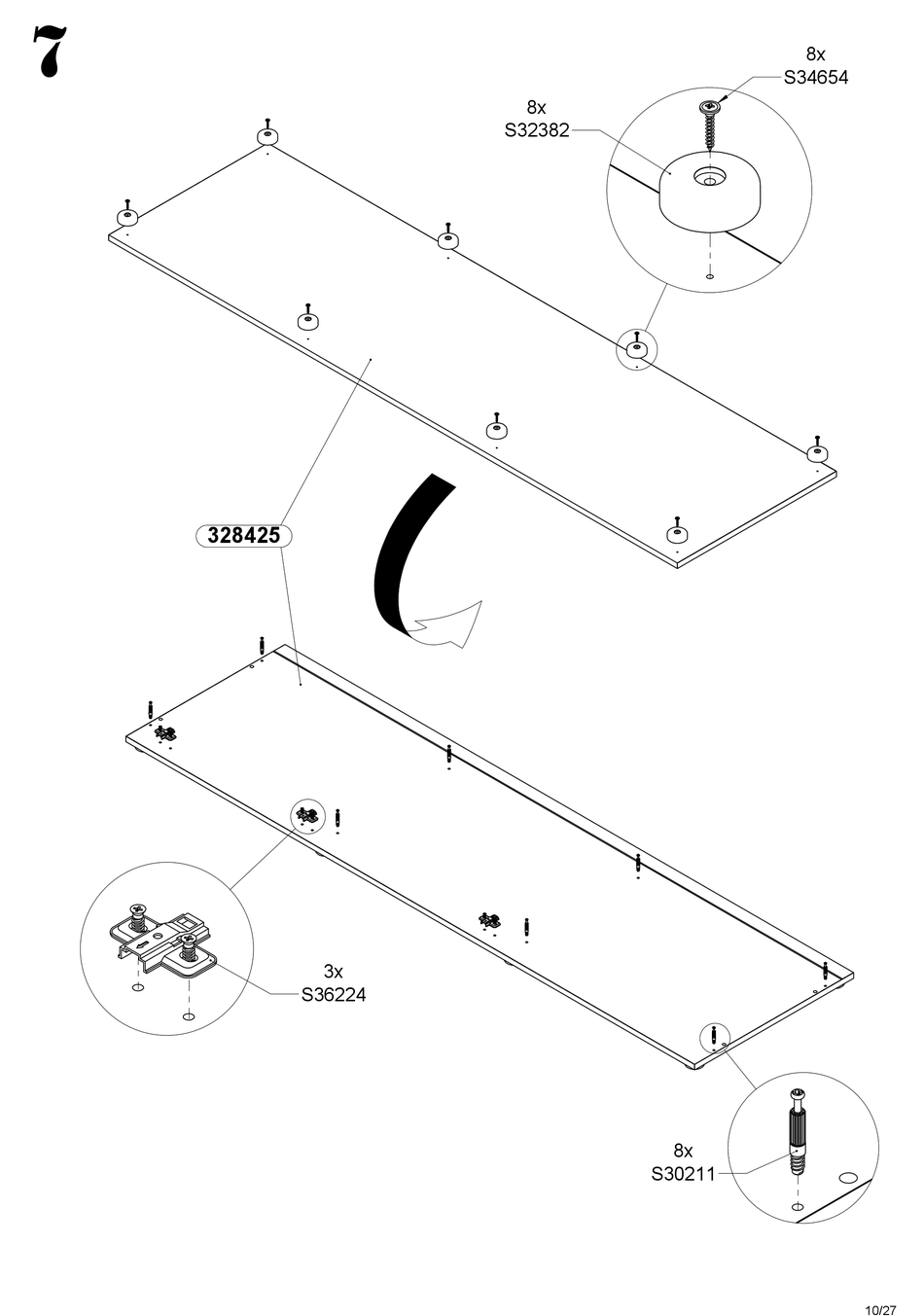 7

8x
S34654

8x
S32382

328425

3x
S36224

8x
S30211

10/27