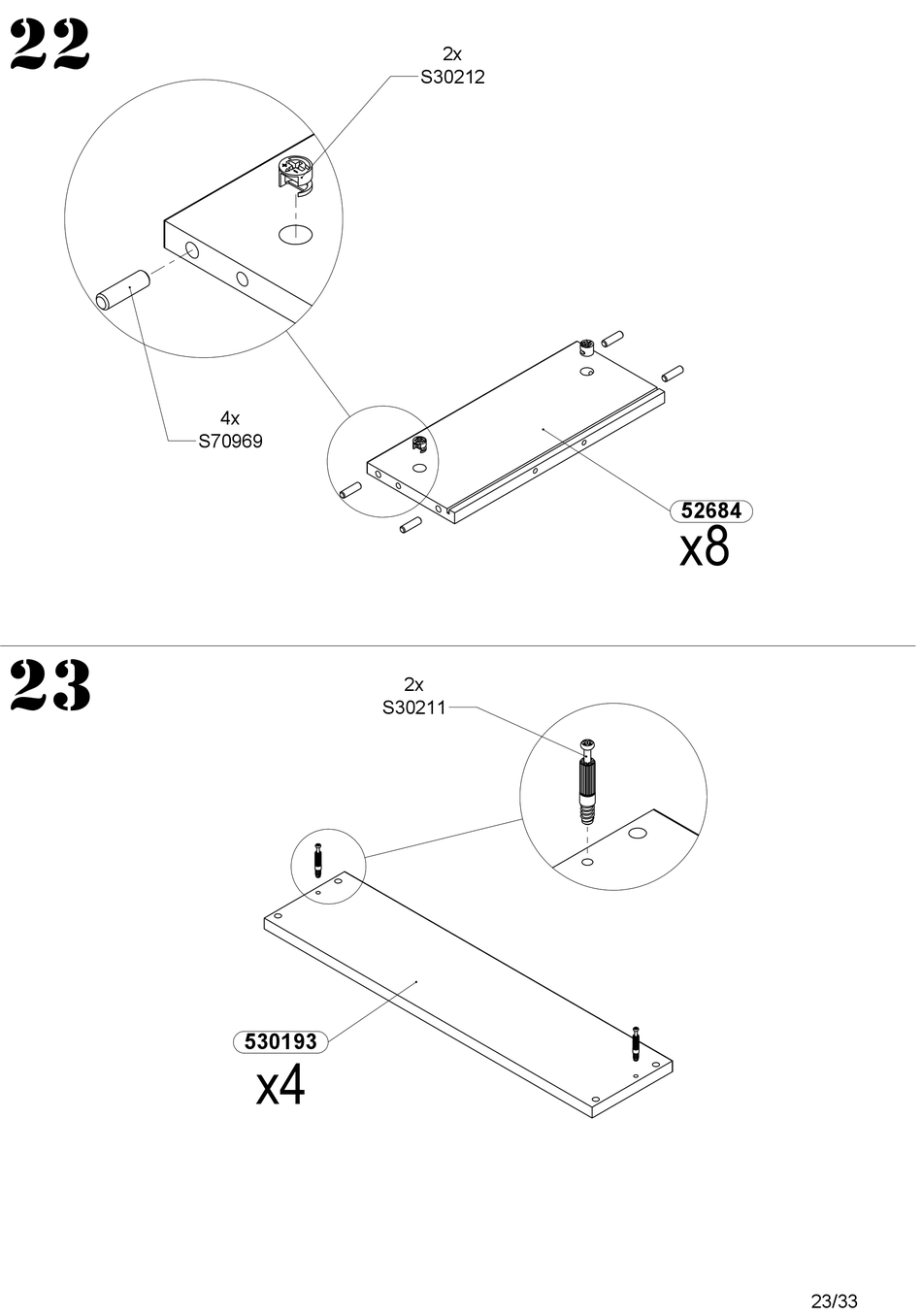 22

2x
S30212

4x
S70969

52684
x8

23

2x
S30211

530193
x4

23/33